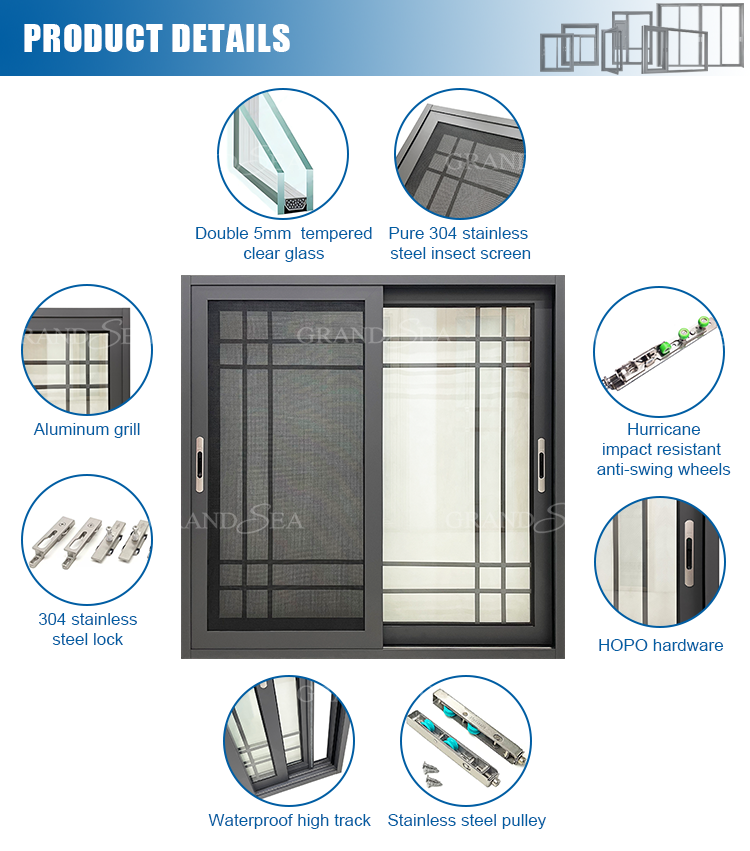 PRODUCT DETAILS

Double 5mm tempered clear glass

Pure 304 stainless steel insect screen

GRAND SEA

Aluminum grill

Hurricane impact resistant anti-swing wheels

304 stainless steel lock

HOPO hardware

Waterproof high track

Stainless steel pulley