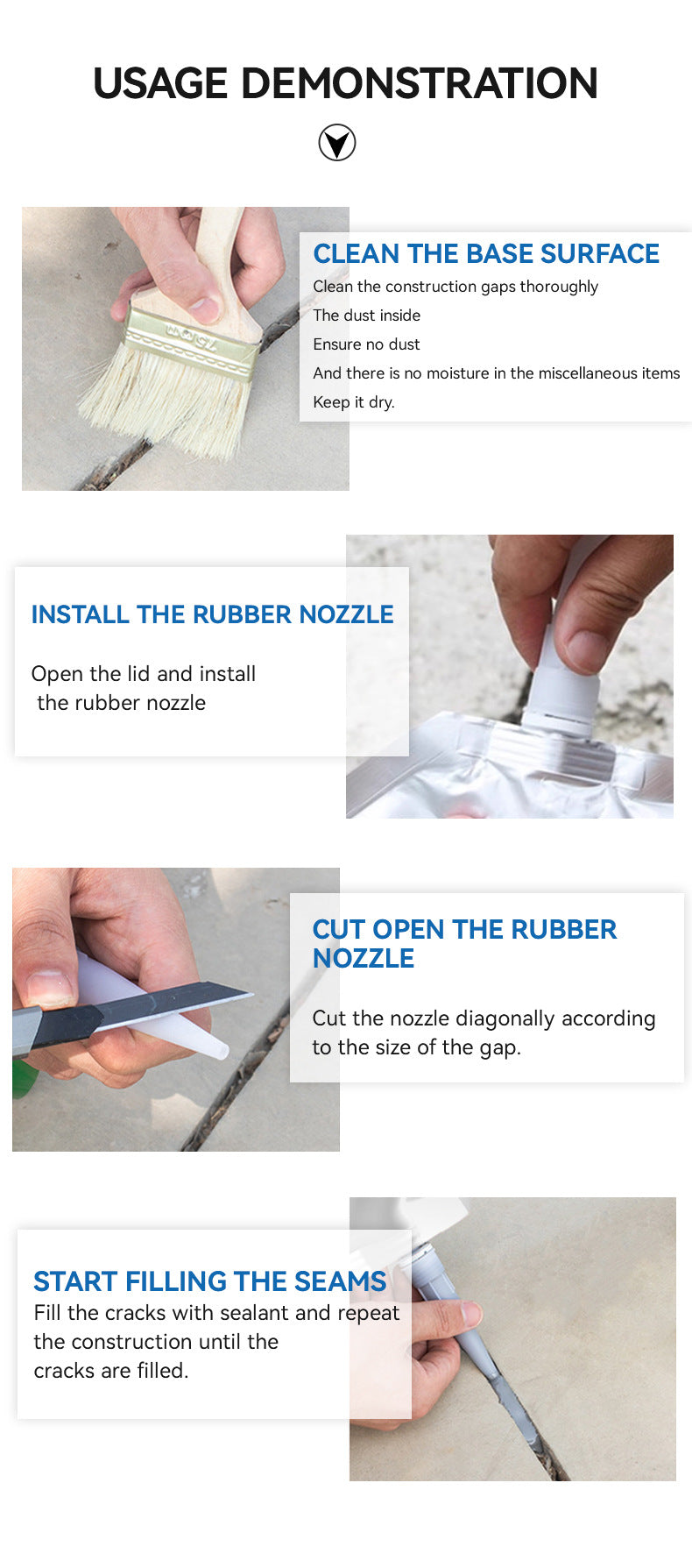 USAGE DEMONSTRATION

CLEAN THE BASE SURFACE
Clean the construction gaps thoroughly
The dust inside
Ensure no dust
And there is no moisture in the miscellaneous items
Keep it dry.

INSTALL THE RUBBER NOZZLE
Open the lid and install the rubber nozzle

CUT OPEN THE RUBBER NOZZLE
Cut the nozzle diagonally according to the size of the gap.

START FILLING THE SEAMS
Fill the cracks with sealant and repeat the construction until the cracks are filled.