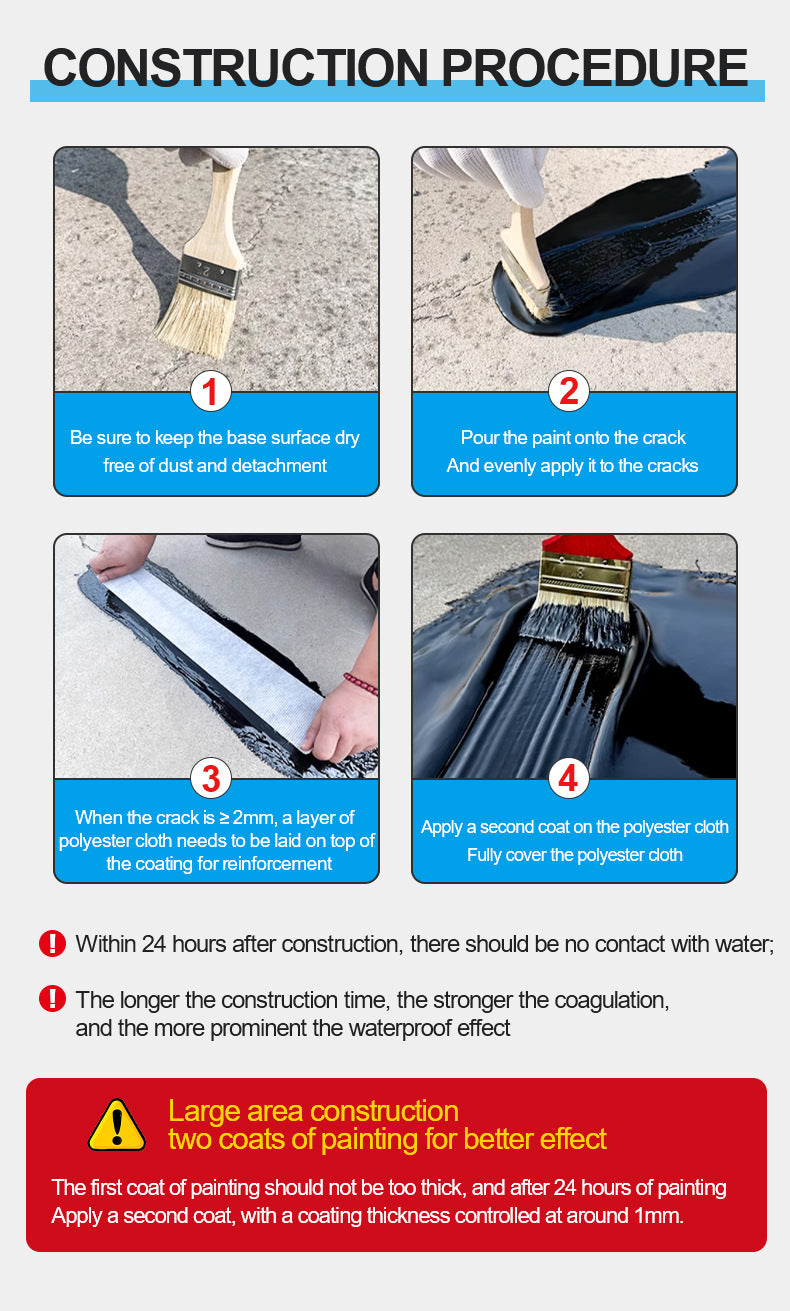 CONSTRUCTION PROCEDURE

1
Be sure to keep the base surface dry free of dust and detachment

2
Pour the paint onto the crack
And evenly apply it to the cracks

3
When the crack is ≥ 2mm, a layer of polyester cloth needs to be laid on top of the coating for reinforcement

4
Apply a second coat on the polyester cloth
Fully cover the polyester cloth

Within 24 hours after construction, there should be no contact with water;

The longer the construction time, the stronger the coagulation, and the more prominent the waterproof effect

Large area construction
two coats of painting for better effect

The first coat of painting should not be too thick, and after 24 hours of painting
Apply a second coat, with a coating thickness controlled at around 1mm.