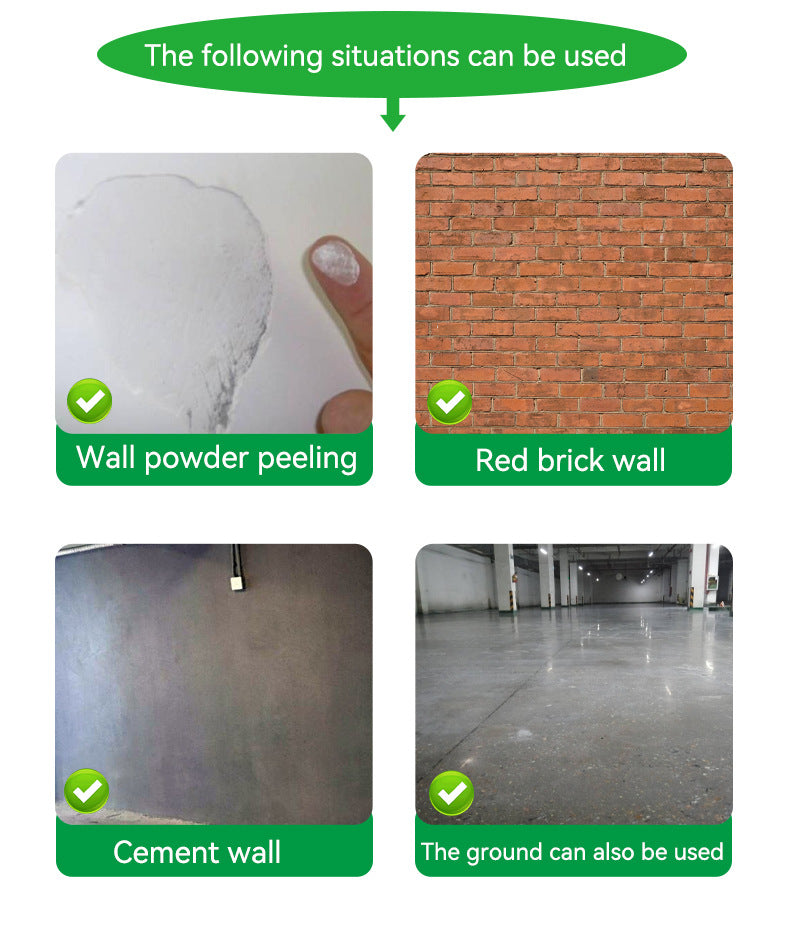 The following situations can be used

Wall powder peeling

Red brick wall

Cement wall

The ground can also be used