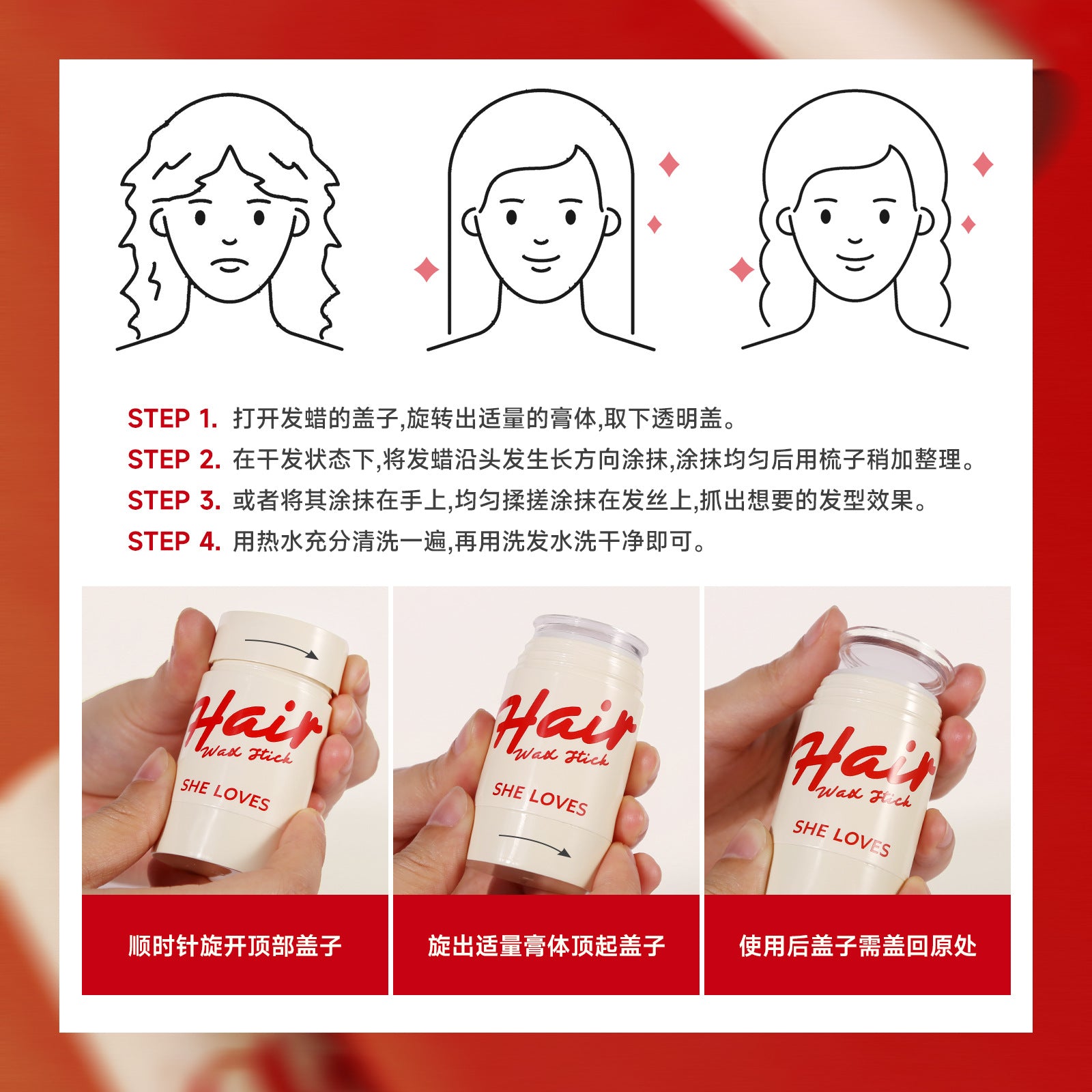 STEP 1. 打开发蜡的盖子,旋转出适量的膏体,取下透明盖。
STEP 2. 在干发状态下,将发蜡沿头发生长方向涂抹,涂抹均匀后用梳子稍加整理。
STEP 3. 或者将其涂抹在手上,均匀揉搓涂抹在发丝上,抓出想要的发型效果。
STEP 4. 用热水充分清洗一遍,再用洗发水洗干净即可。

Hair Wax Stick SHE LOVES

Hair Wax Stick SHE LOVES

Hair Wax Stick SHE LOVES

顺时针旋开顶部盖子

旋出适量膏体顶起盖子

使用后盖子需盖回原处