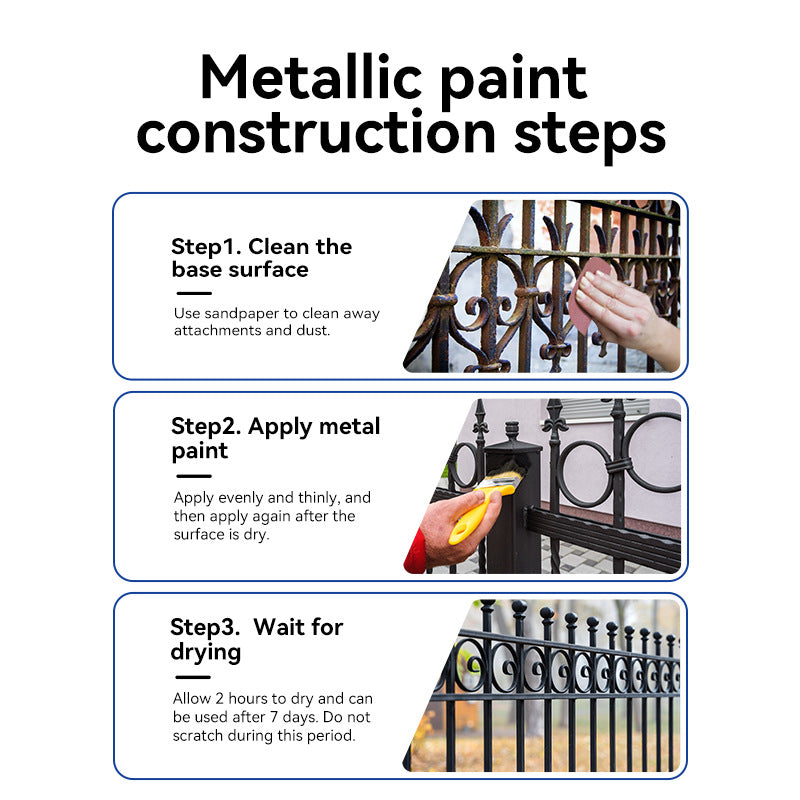 Metallic paint construction steps

Step1. Clean the base surface

Use sandpaper to clean away attachments and dust.

Step2. Apply metal paint

Apply evenly and thinly, and then apply again after the surface is dry.

Step3.  Wait for drying

Allow 2 hours to dry and can be used after 7 days. Do not scratch during this period.