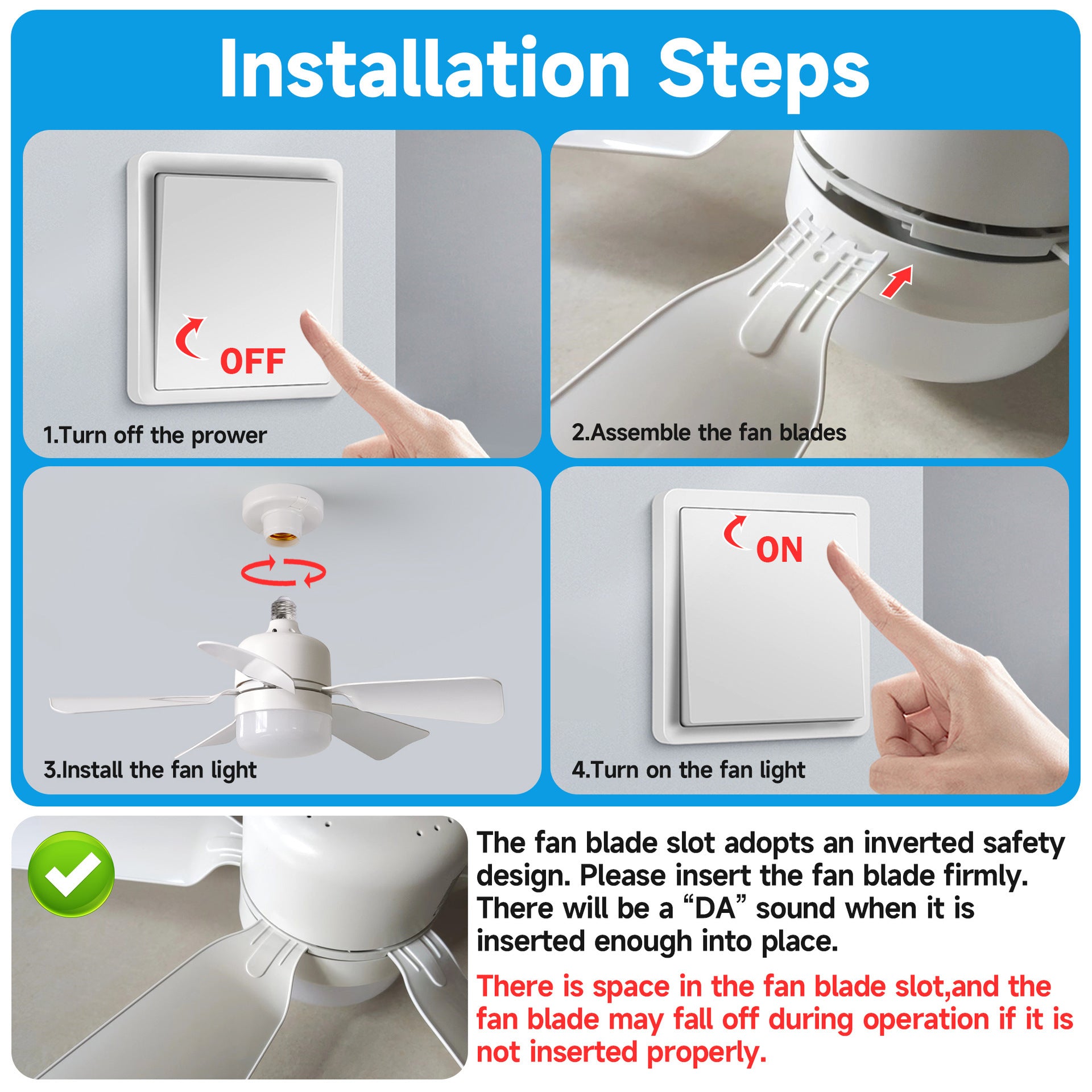 Installation Steps

OFF

1.Turn off the prower

2.Assemble the fan blades

3.Install the fan light

ON

4.Turn on the fan light

The fan blade slot adopts an inverted safety design. Please insert the fan blade firmly. There will be a “DA” sound when it is inserted enough into place.

There is space in the fan blade slot,and the fan blade may fall off during operation if it is not inserted properly.