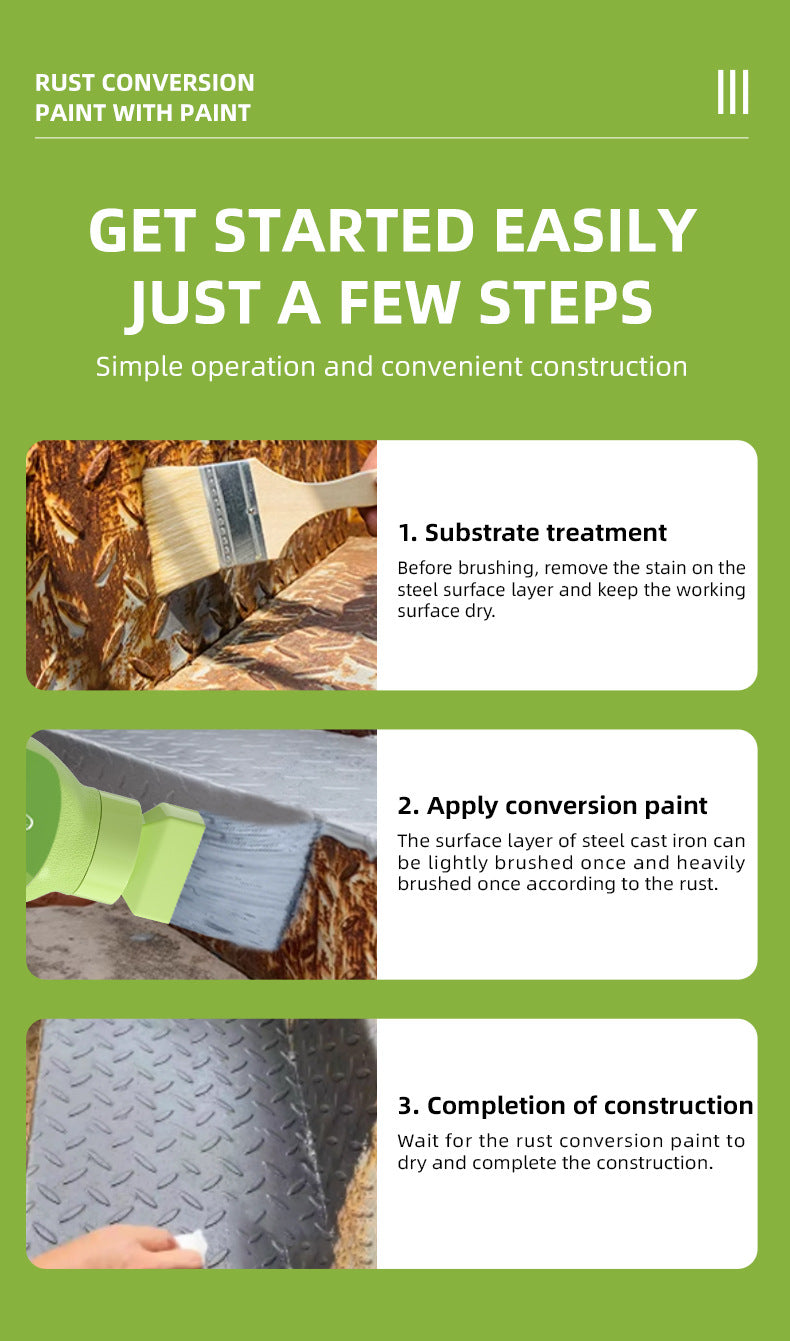 RUST CONVERSION
PAINT WITH PAINT

GET STARTED EASILY
JUST A FEW STEPS

Simple operation and convenient construction

1. Substrate treatment

Before brushing, remove the stain on the steel surface layer and keep the working surface dry.

2. Apply conversion paint

The surface layer of steel cast iron can be lightly brushed once and heavily brushed once according to the rust.

3. Completion of construction

Wait for the rust conversion paint to dry and complete the construction.