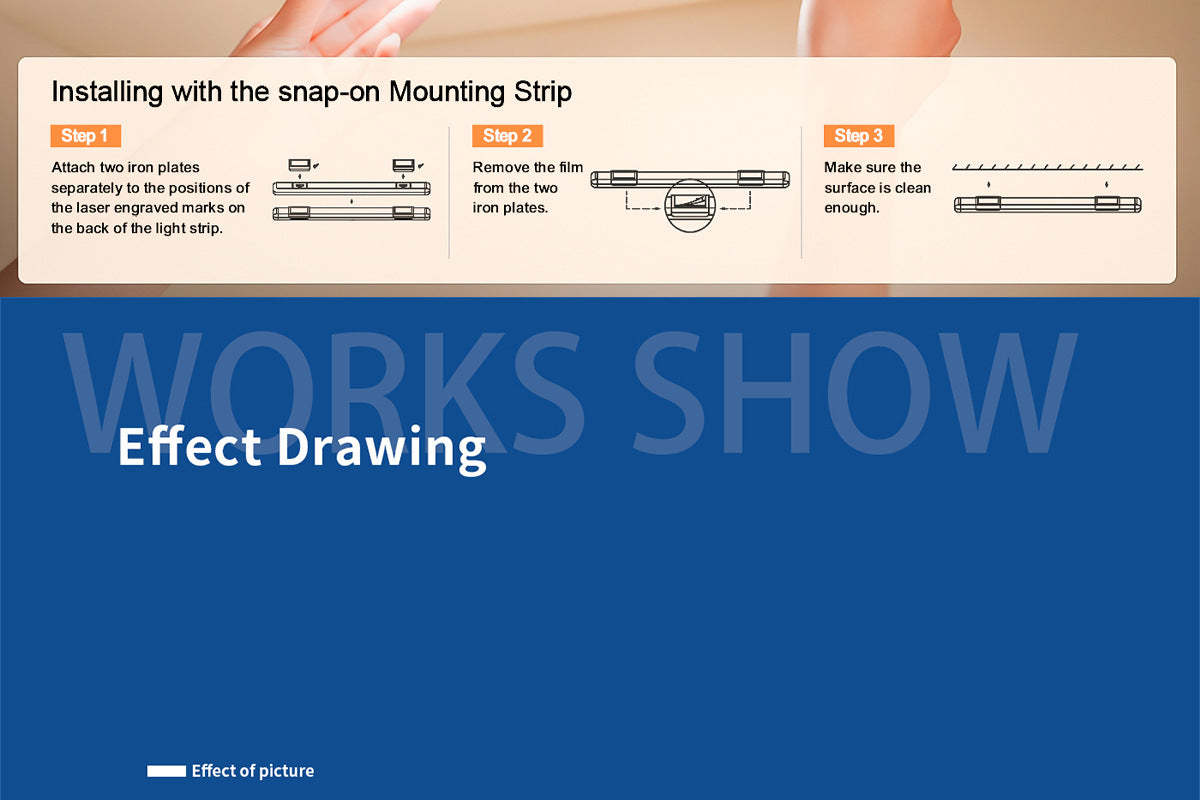 Installing with the snap-on Mounting Strip

Step 1

Attach two iron plates separately to the positions of the laser engraved marks on the back of the light strip.

Step 2

Remove the film from the two iron plates.

Step 3

Make sure the surface is clean enough.

WORKS SHOW

Effect Drawing

Effect of picture