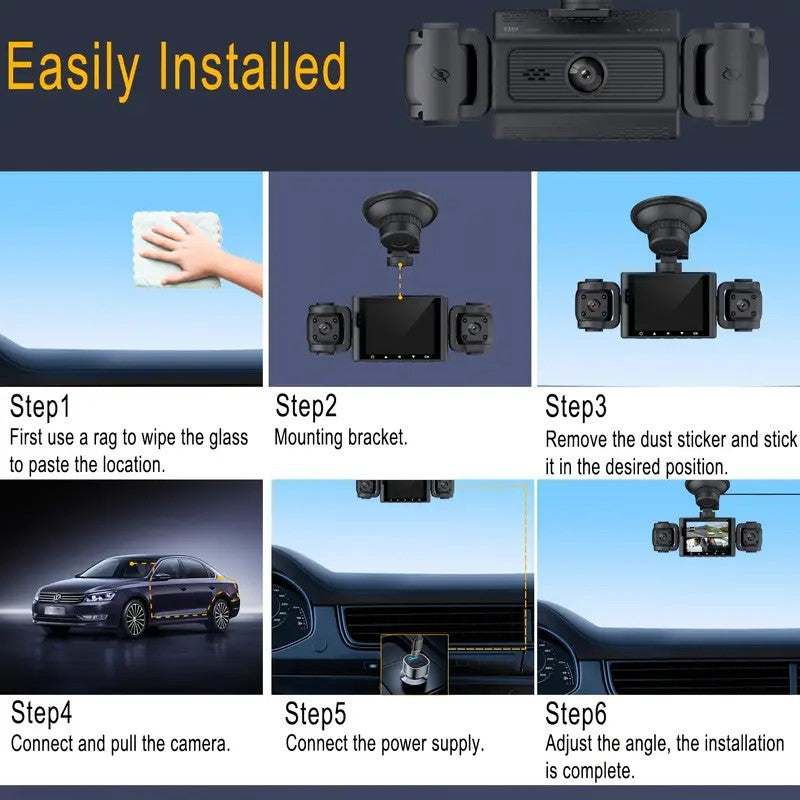 Easily Installed

Step1
First use a rag to wipe the glass to paste the location.

Step2
Mounting bracket.

Step3
Remove the dust sticker and stick it in the desired position.

Step4
Connect and pull the camera.

Step5
Connect the power supply.

Step6
Adjust the angle, the installation is complete.