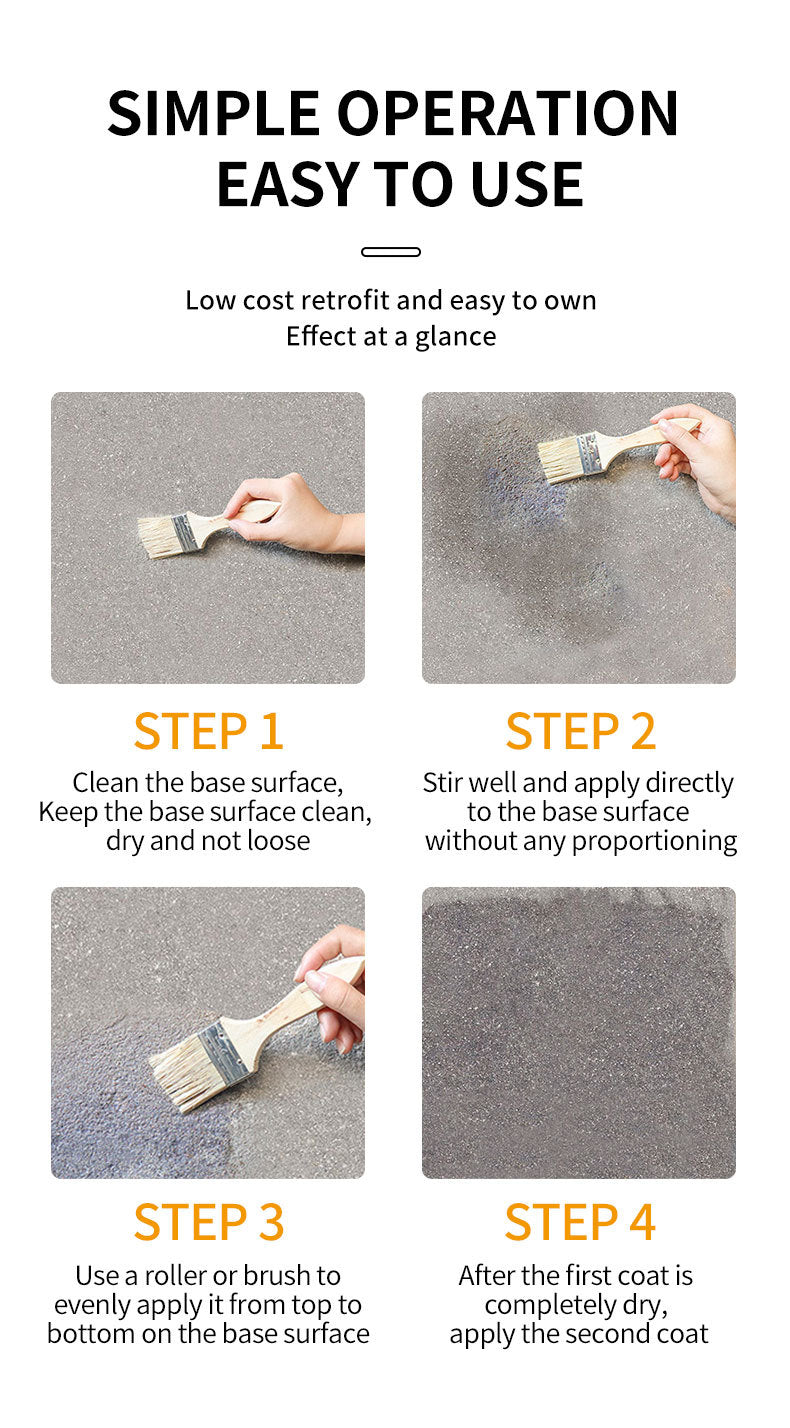 SIMPLE OPERATION
EASY TO USE

Low cost retrofit and easy to own
Effect at a glance

STEP 1
Clean the base surface, Keep the base surface clean, dry and not loose

STEP 2
Stir well and apply directly to the base surface without any proportioning

STEP 3
Use a roller or brush to evenly apply it from top to bottom on the base surface

STEP 4
After the first coat is completely dry, apply the second coat