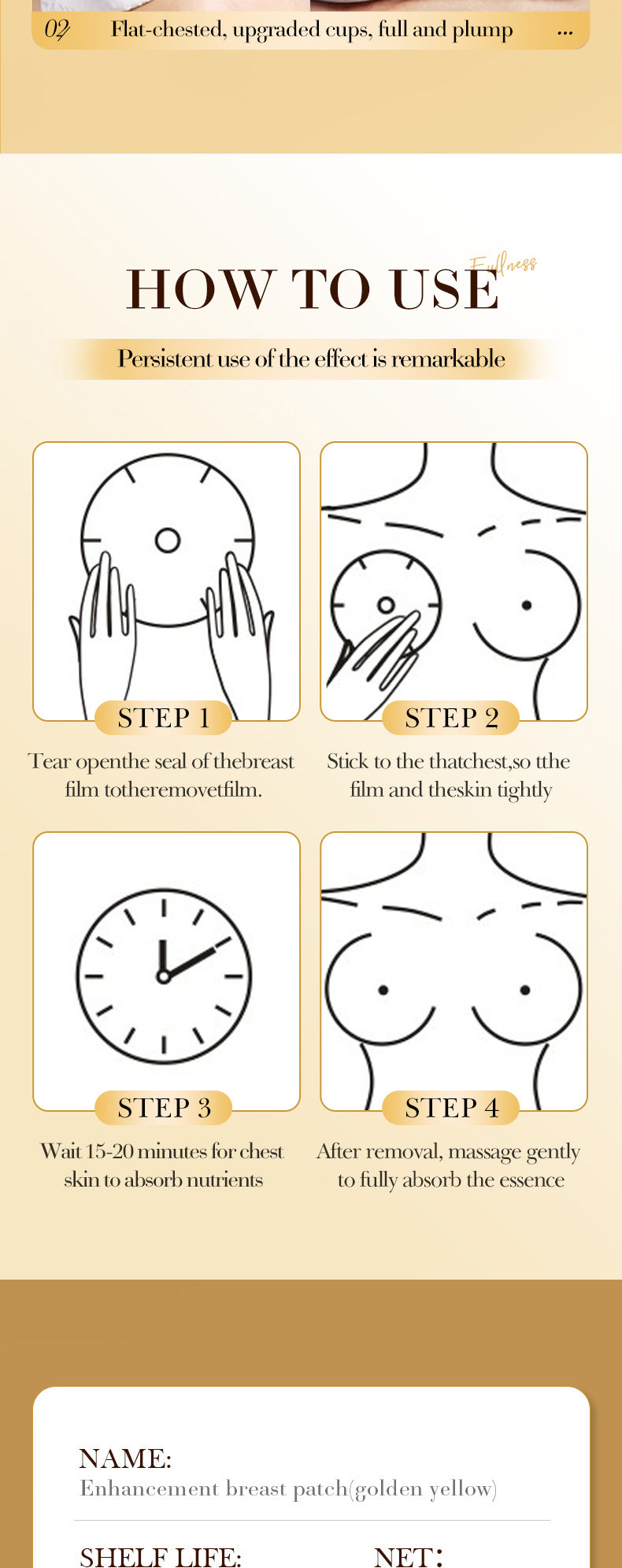 02 Flat-chested, upgraded cups, full and plump ...

HOW TO USE Fullness

Persistent use of the effect is remarkable

STEP 1

Tear openthe seal of thebreast film totheremovetfilm.

STEP 2

Stick to the thatchest,so tthe film and theskin tightly

STEP 3

Wait 15-20 minutes for chest skin to absorb nutrients

STEP 4

After removal, massage gently to fully absorb the essence

NAME:
Enhancement breast patch(golden yellow)

SHELF LIFE: NET: