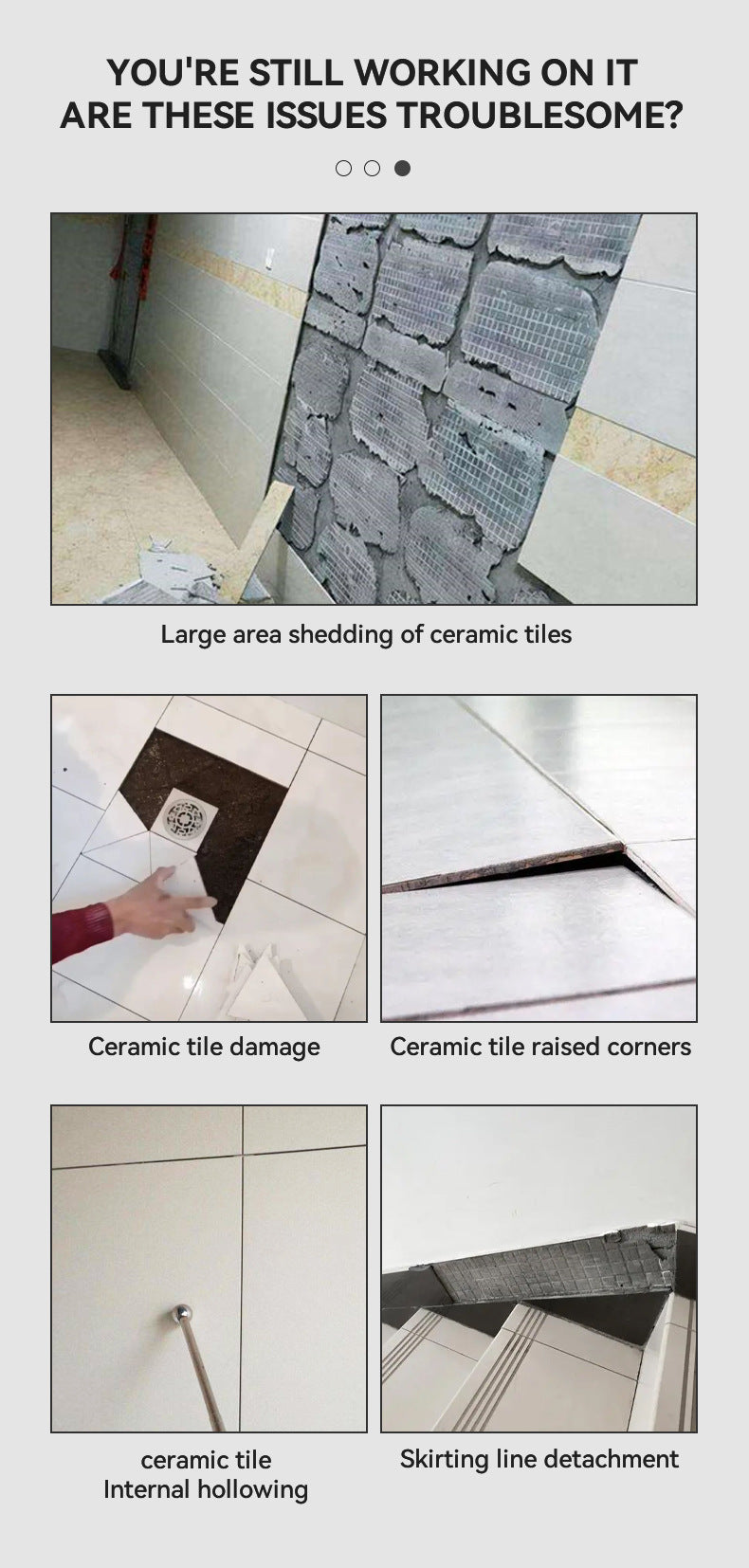 YOU'RE STILL WORKING ON IT
ARE THESE ISSUES TROUBLESOME?

Large area shedding of ceramic tiles

Ceramic tile damage

Ceramic tile raised corners

ceramic tile
Internal hollowing

Skirting line detachment