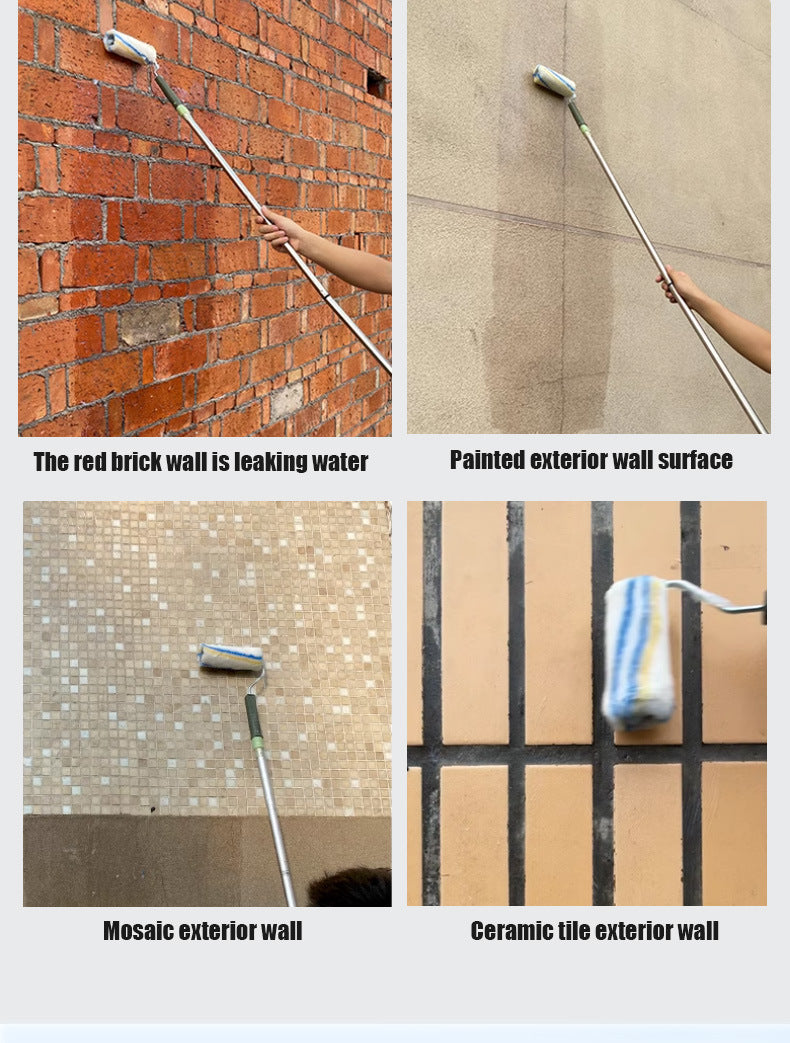 The red brick wall is leaking water

Painted exterior wall surface

Mosaic exterior wall

Ceramic tile exterior wall