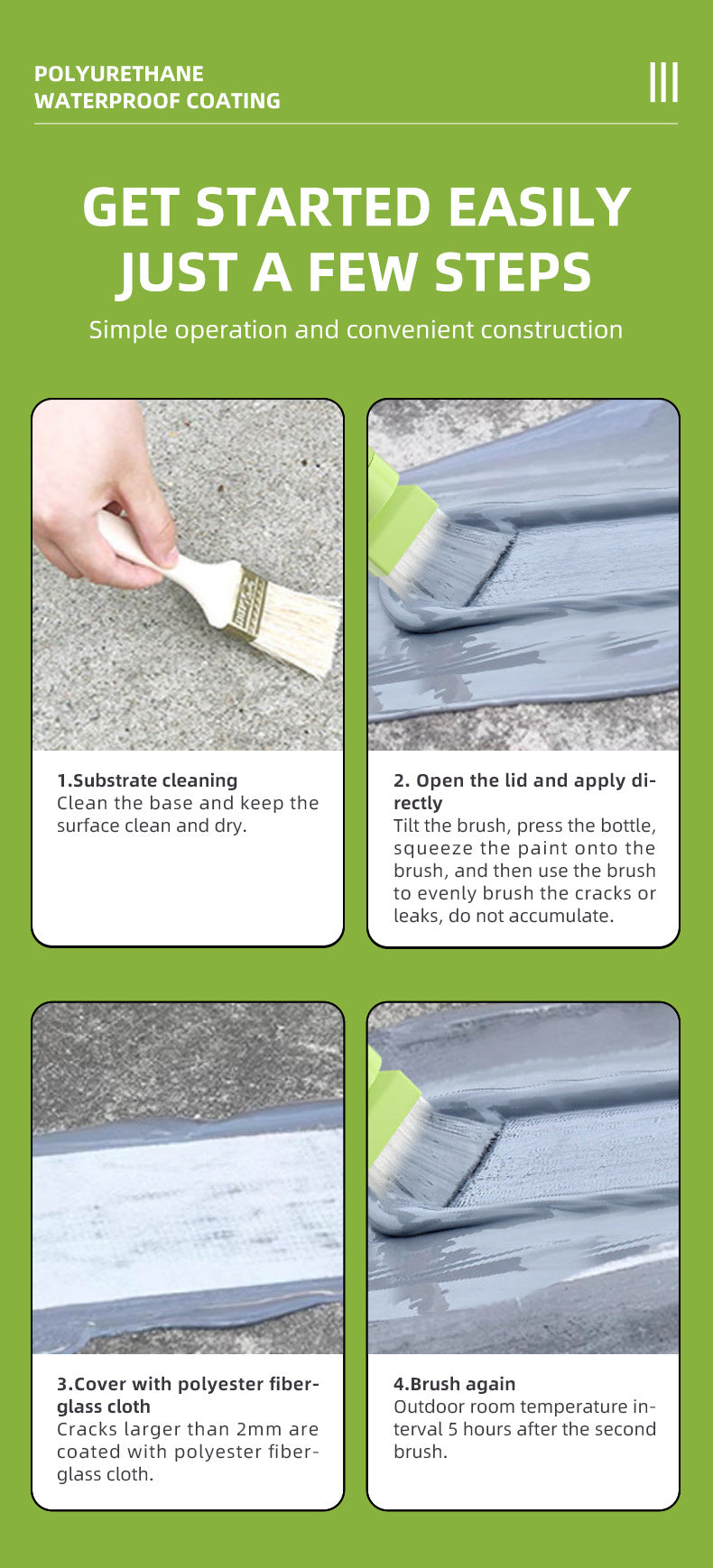 POLYURETHANE
WATERPROOF COATING

GET STARTED EASILY
JUST A FEW STEPS

Simple operation and convenient construction

1.Substrate cleaning
Clean the base and keep the surface clean and dry.

2. Open the lid and apply directly
Tilt the brush, press the bottle, squeeze the paint onto the brush, and then use the brush to evenly brush the cracks or leaks, do not accumulate.

3.Cover with polyester fiberglass cloth
Cracks larger than 2mm are coated with polyester fiberglass cloth.

4.Brush again
Outdoor room temperature interval 5 hours after the second brush.