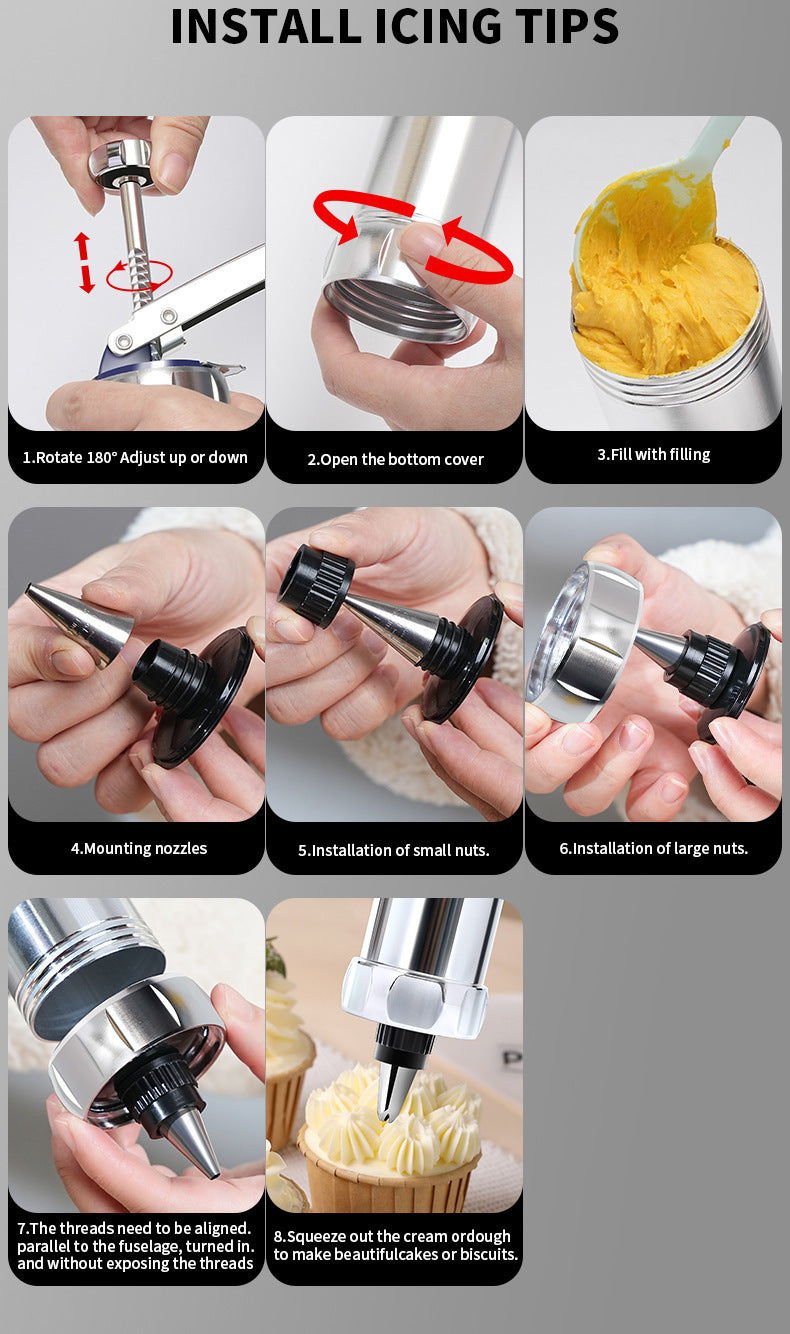 INSTALL ICING TIPS

1.Rotate 180° Adjust up or down

2.Open the bottom cover

3.Fill with filling

4.Mounting nozzles

5.Installation of small nuts.

6.Installation of large nuts.

7.The threads need to be aligned. parallel to the fuselage, turned in. and without exposing the threads

8.Squeeze out the cream ordough to make beautifulcakes or biscuits.