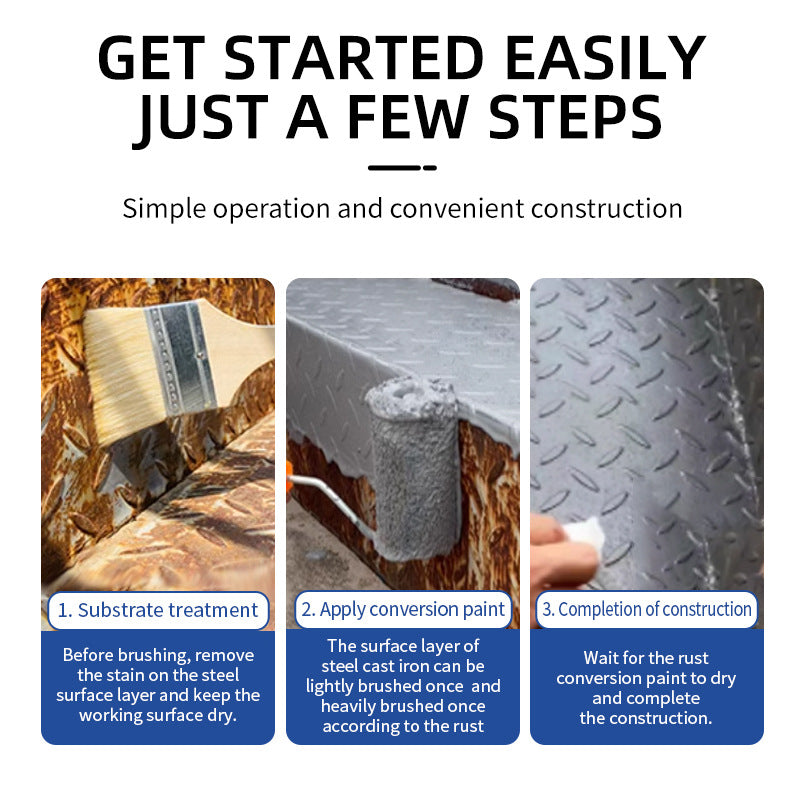 GET STARTED EASILY
JUST A FEW STEPS

Simple operation and convenient construction

1. Substrate treatment

Before brushing, remove the stain on the steel surface layer and keep the working surface dry.

2. Apply conversion paint

The surface layer of steel cast iron can be lightly brushed once and heavily brushed once according to the rust

3. Completion of construction

Wait for the rust conversion paint to dry and complete the construction.