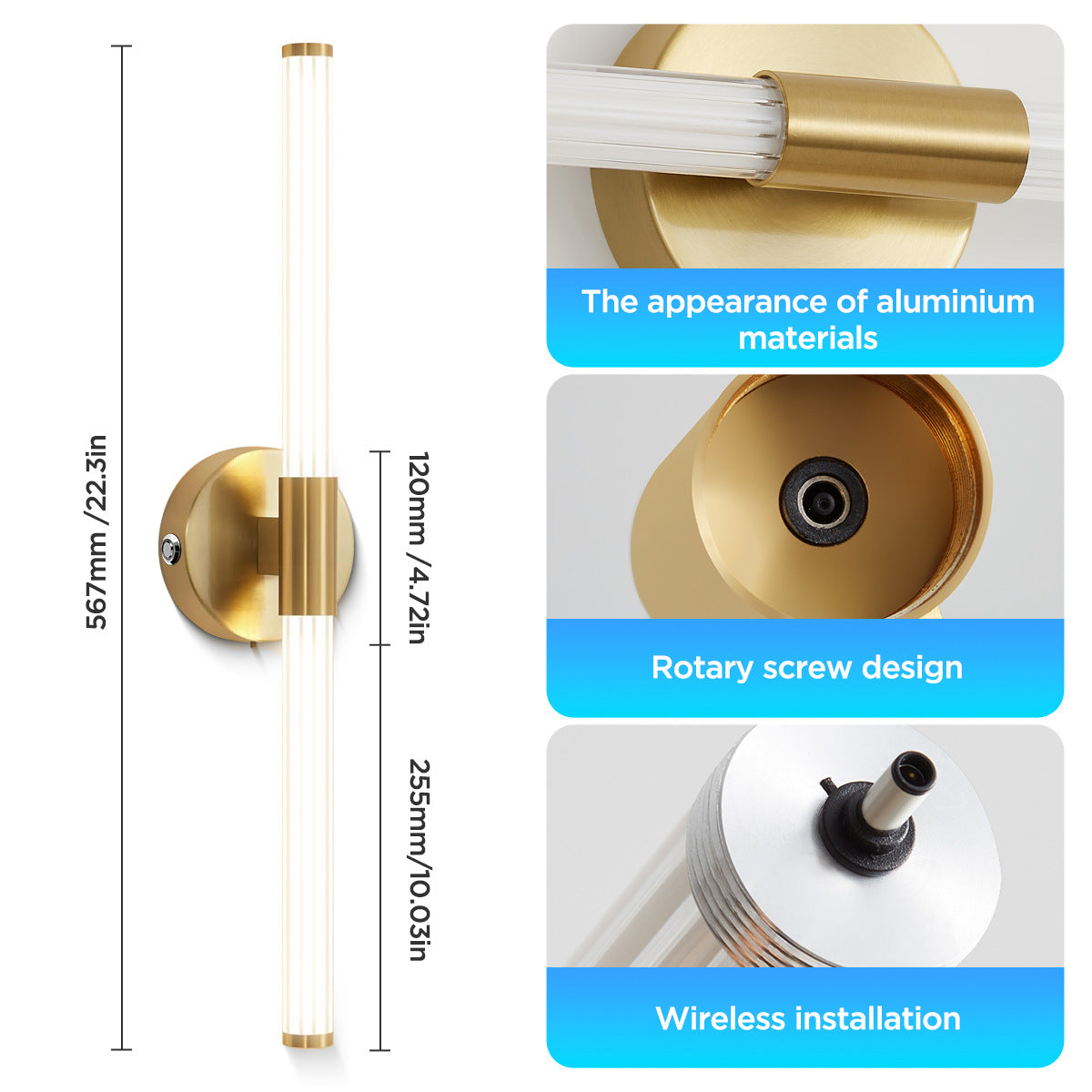 567mm /22.3in

120mm /4.72in

255mm/10.03in

The appearance of aluminium materials

Rotary screw design

Wireless installation