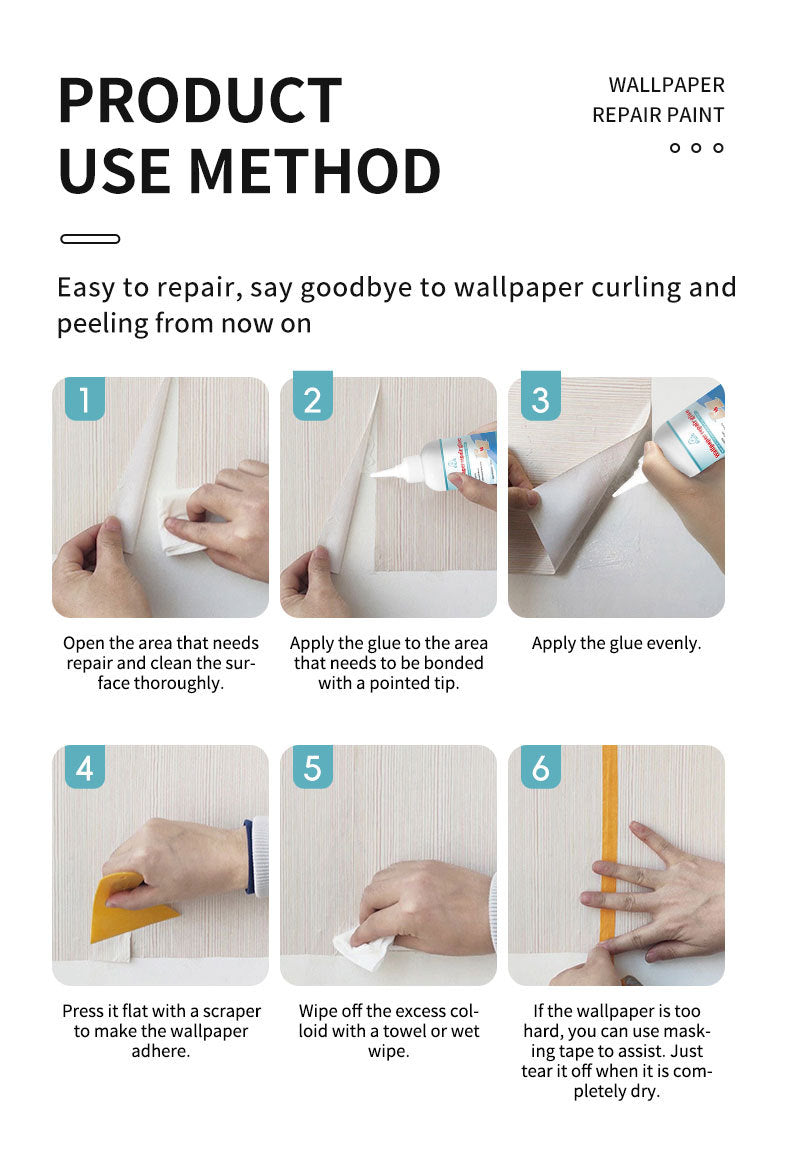 PRODUCT USE METHOD

WALLPAPER REPAIR PAINT

Easy to repair, say goodbye to wallpaper curling and peeling from now on

1

Open the area that needs repair and clean the surface thoroughly.

2

Apply the glue to the area that needs to be bonded with a pointed tip.

3

Apply the glue evenly.

4

Press it flat with a scraper to make the wallpaper adhere.

5

Wipe off the excess colloid with a towel or wet wipe.

6

If the wallpaper is too hard, you can use masking tape to assist. Just tear it off when it is completely dry.