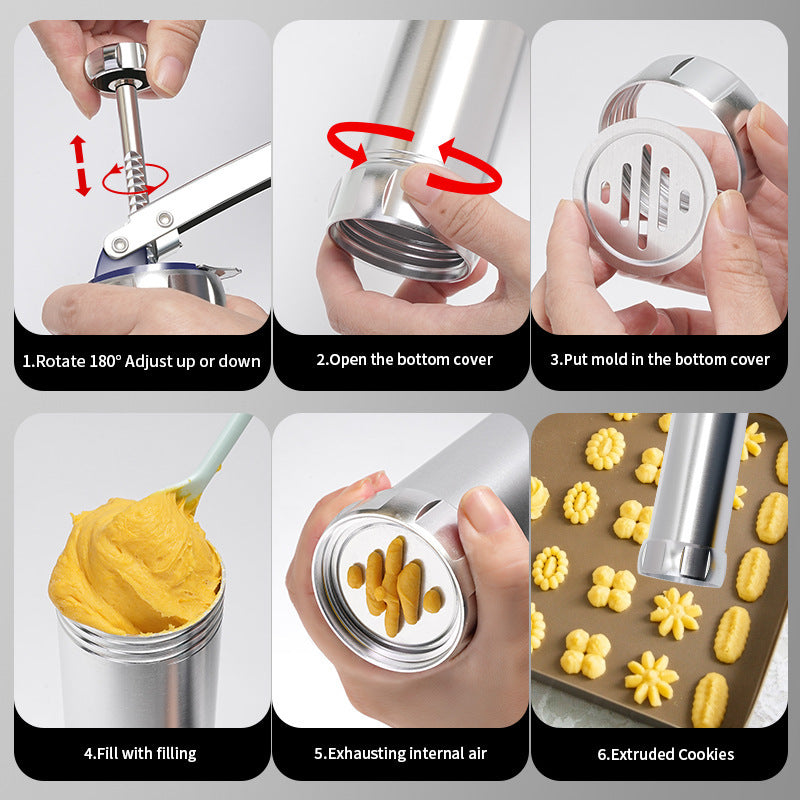 1.Rotate 180° Adjust up or down

2.Open the bottom cover

3.Put mold in the bottom cover

4.Fill with filling

5.Exhausting internal air

6.Extruded Cookies