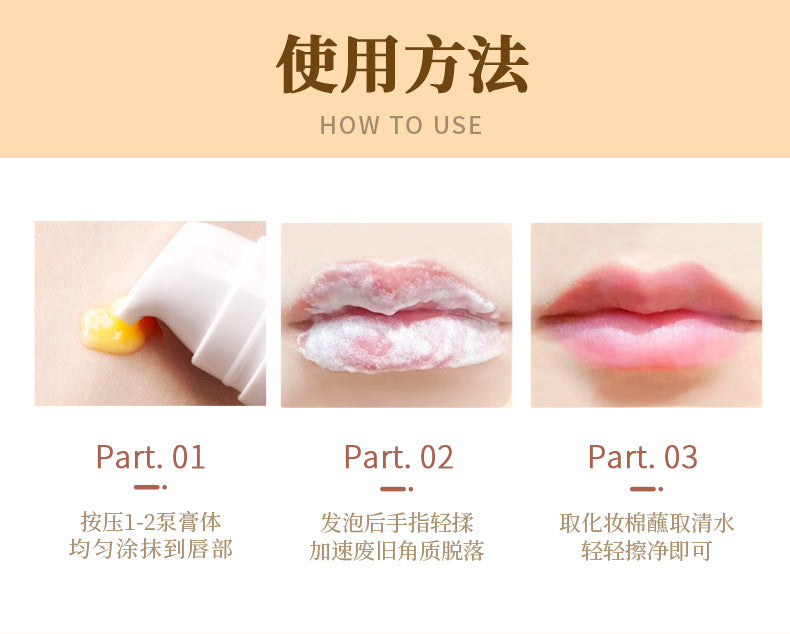 使用方法

HOW TO USE

Part. 01

按压1-2泵膏体
均匀涂抹到唇部

Part. 02

发泡后手指轻揉
加速废旧角质脱落

Part. 03

取化妆棉蘸取清水
轻轻擦净即可