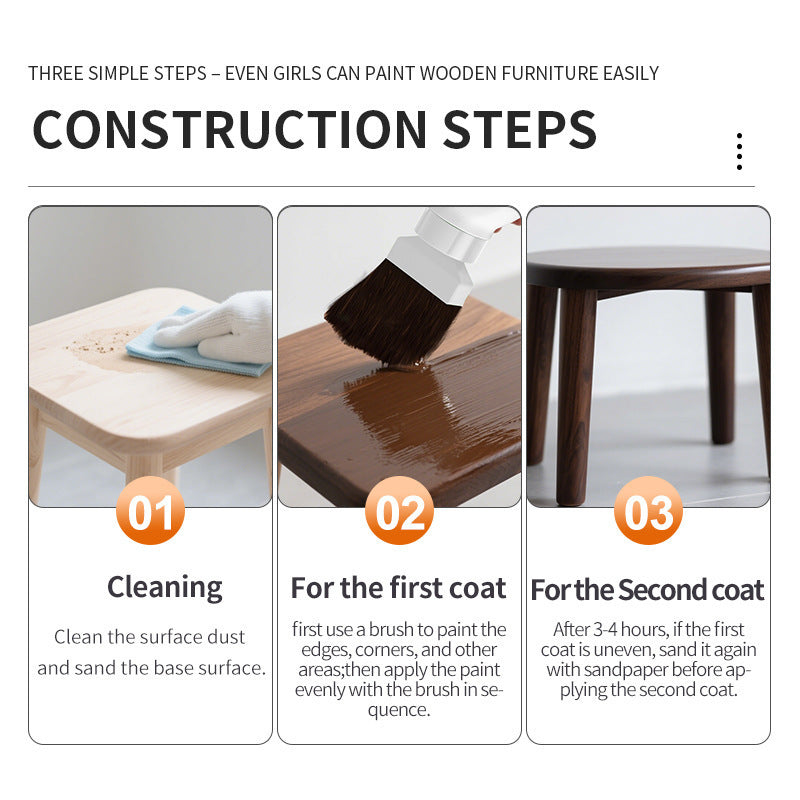 THREE SIMPLE STEPS – EVEN GIRLS CAN PAINT WOODEN FURNITURE EASILY

CONSTRUCTION STEPS

01

Cleaning

Clean the surface dust and sand the base surface.

02

For the first coat

first use a brush to paint the edges, corners, and other areas;then apply the paint evenly with the brush in sequence.

03

For the Second coat

After 3-4 hours, if the first coat is uneven, sand it again with sandpaper before applying the second coat.