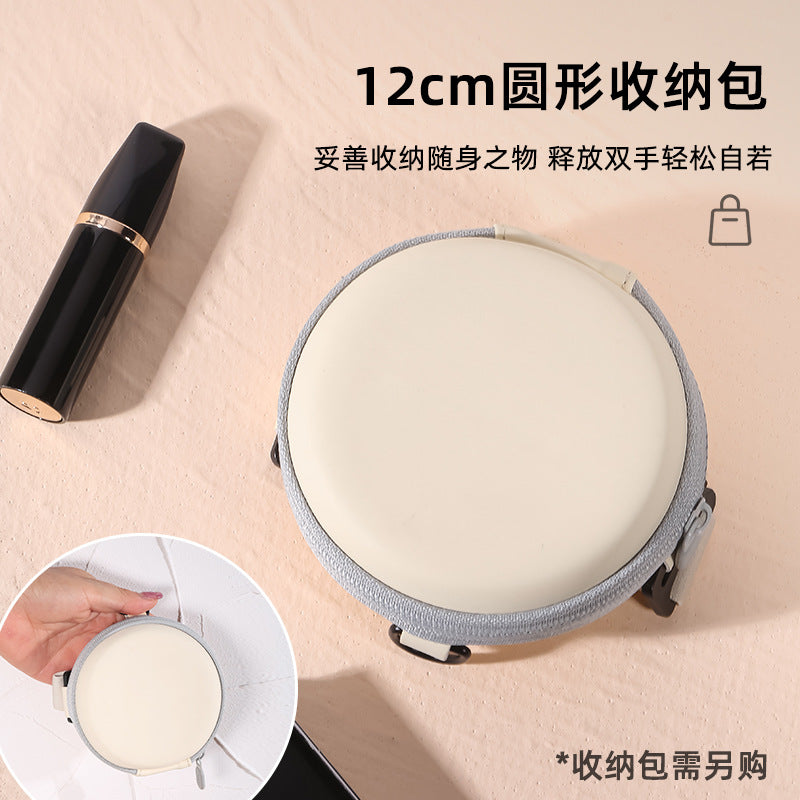 12cm圆形收纳包

妥善收纳随身之物 释放双手轻松自若

*收纳包需另购