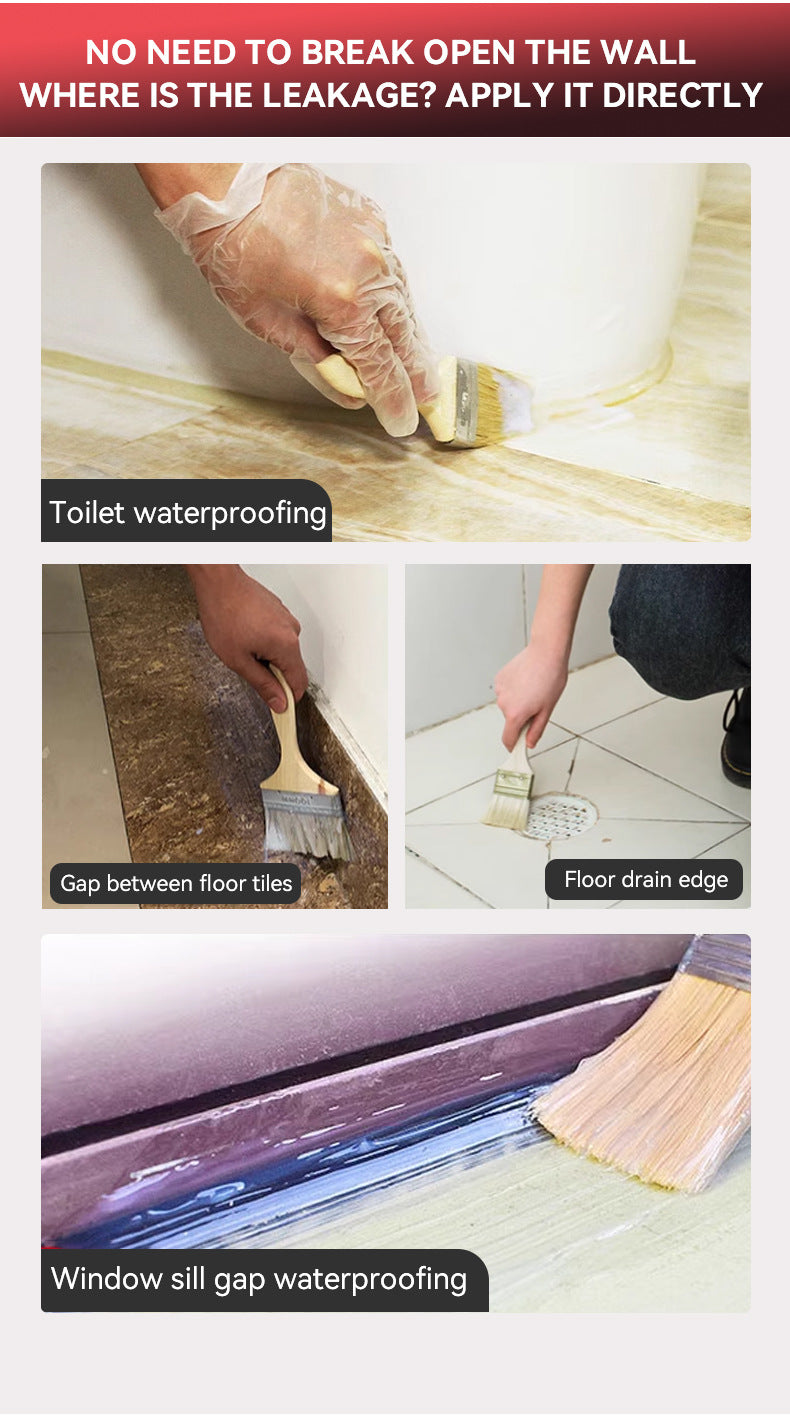 NO NEED TO BREAK OPEN THE WALL
WHERE IS THE LEAKAGE? APPLY IT DIRECTLY

Toilet waterproofing

Gap between floor tiles

Floor drain edge

Window sill gap waterproofing