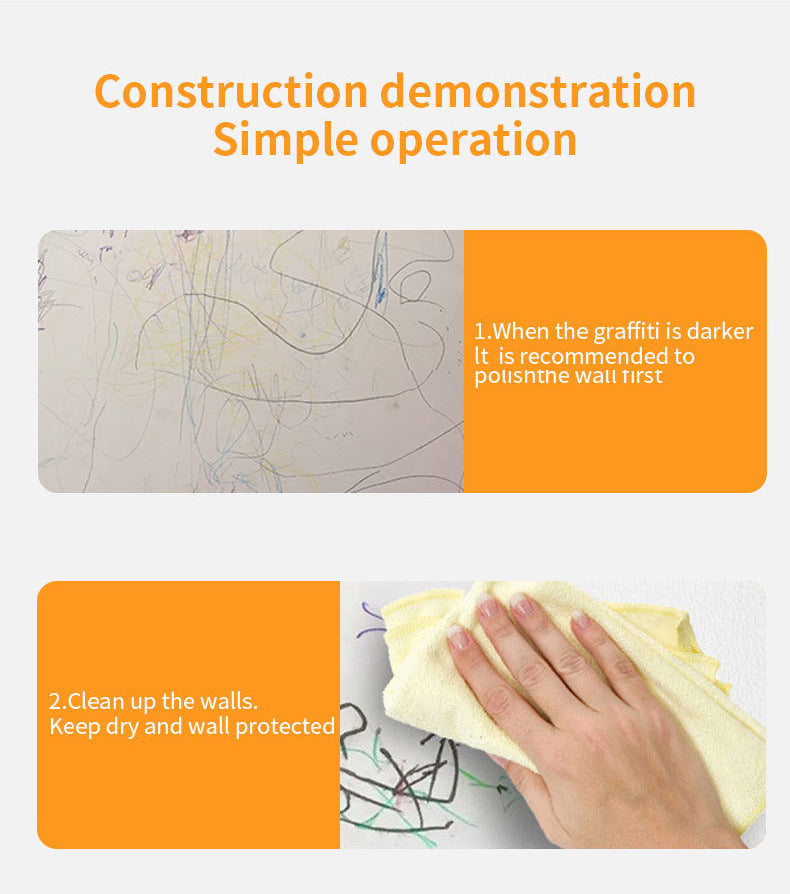 Construction demonstration
Simple operation

1.When the graffiti is darker lt is recommended to polishthe wall first

2.Clean up the walls.
Keep dry and wall protected