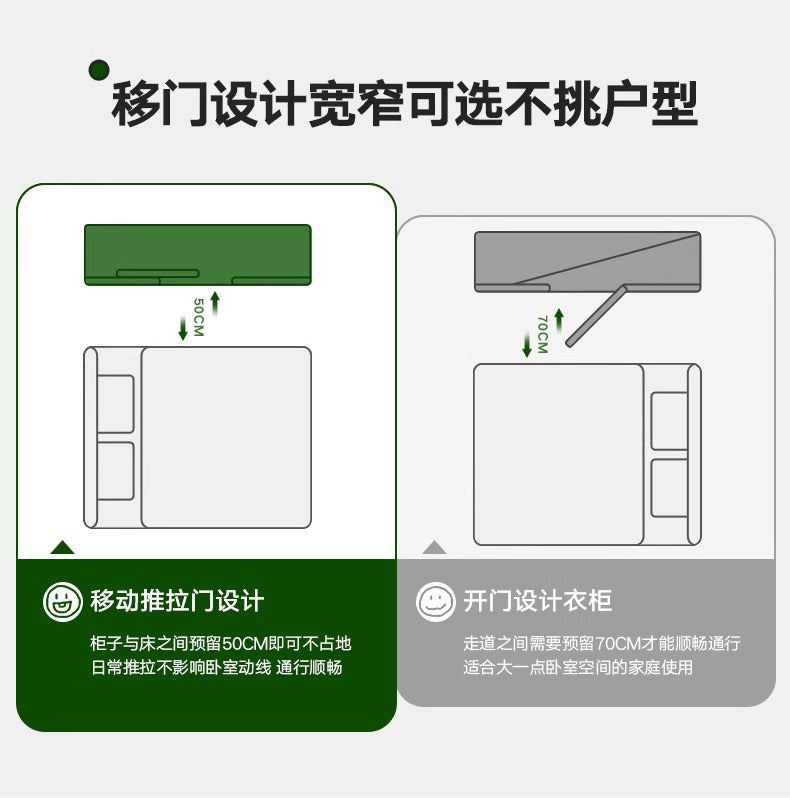 移门设计宽窄可选不挑户型

50CM

移动推拉门设计

柜子与床之间预留50CM即可不占地
日常推拉不影响卧室动线 通行顺畅

70CM

开门设计衣柜

走道之间需要预留70CM才能顺畅通行
适合大一点卧室空间的家庭使用