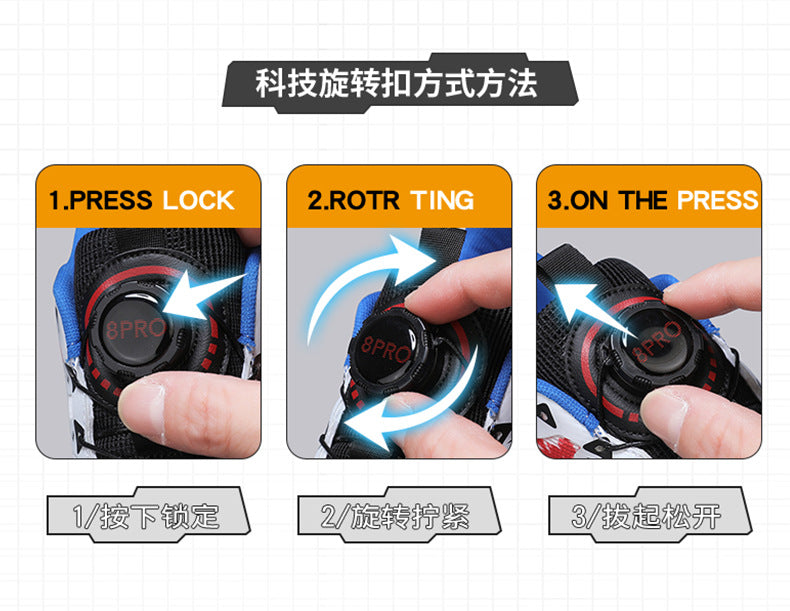 科技旋转扣方式方法

1.PRESS LOCK

8PRO

1/按下锁定

2.ROTR TING

8PRO

2/旋转拧紧

3.ON THE PRESS

8PRO

3/拔起松开