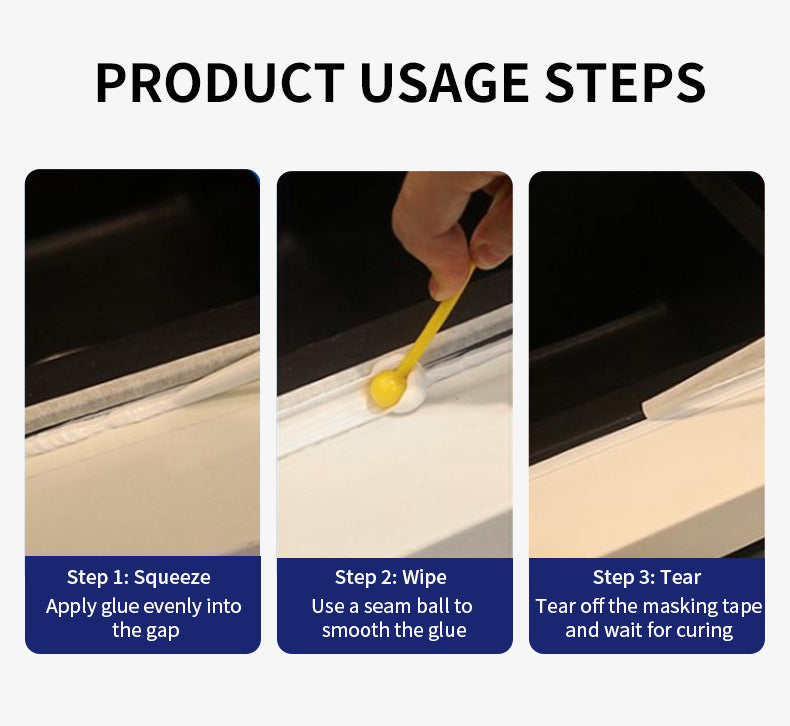 PRODUCT USAGE STEPS

Step 1: Squeeze
Apply glue evenly into the gap

Step 2: Wipe
Use a seam ball to smooth the glue

Step 3: Tear
Tear off the masking tape and wait for curing