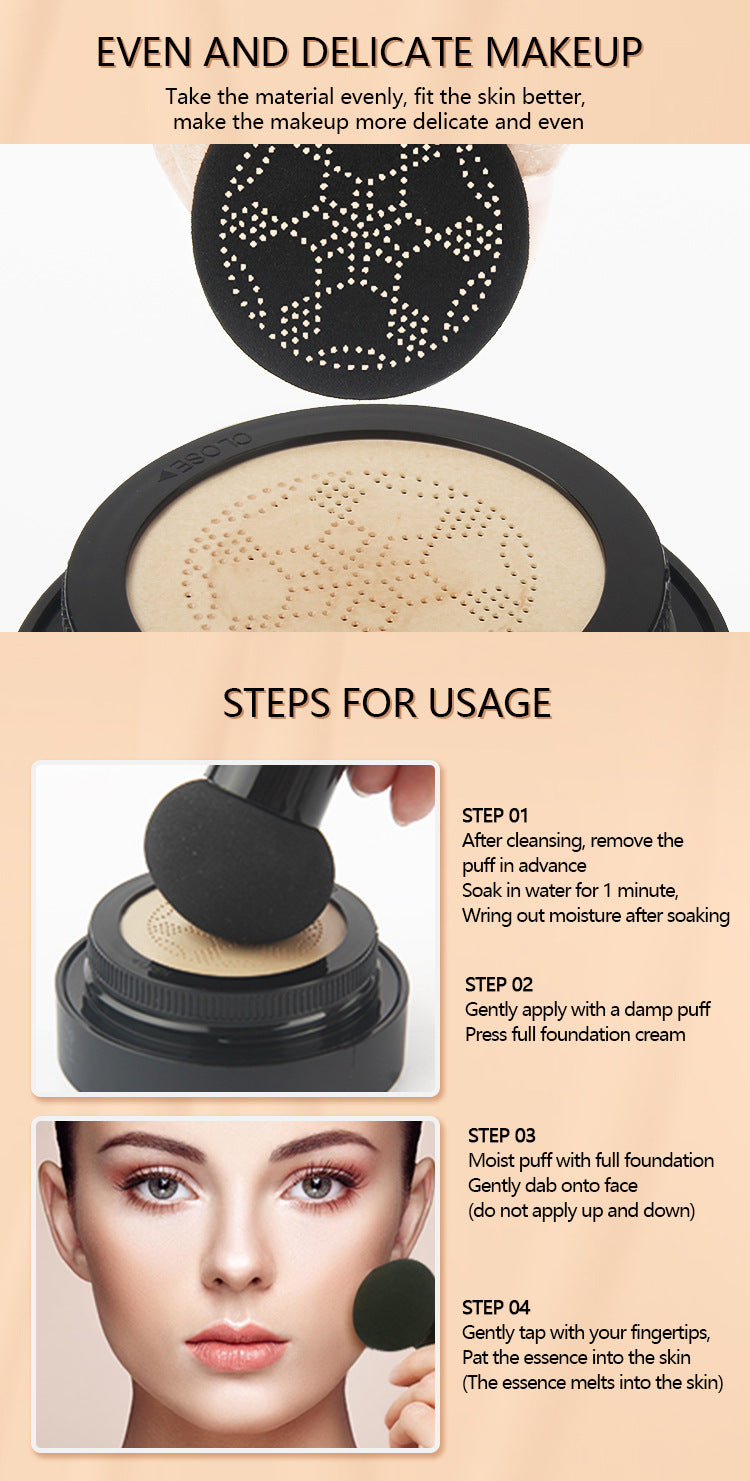 EVEN AND DELICATE MAKEUP

Take the material evenly, fit the skin better, make the makeup more delicate and even

CLOSE

STEPS FOR USAGE

STEP 01
After cleansing, remove the puff in advance
Soak in water for 1 minute,
Wring out moisture after soaking

STEP 02
Gently apply with a damp puff
Press full foundation cream

STEP 03
Moist puff with full foundation
Gently dab onto face
(do not apply up and down)

STEP 04
Gently tap with your fingertips,
Pat the essence into the skin
(The essence melts into the skin)