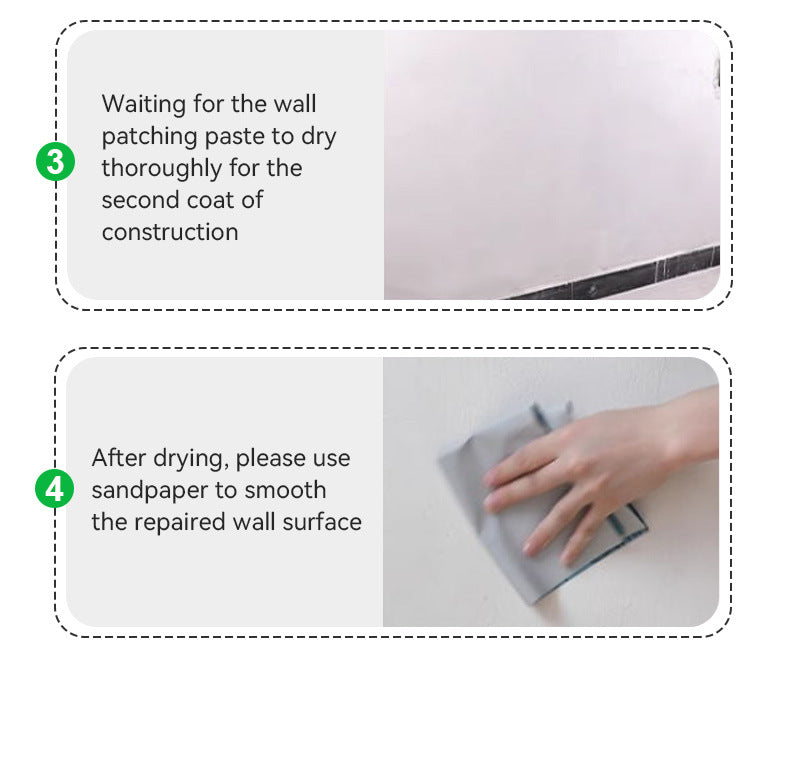 3

Waiting for the wall patching paste to dry thoroughly for the second coat of construction

4

After drying, please use sandpaper to smooth the repaired wall surface