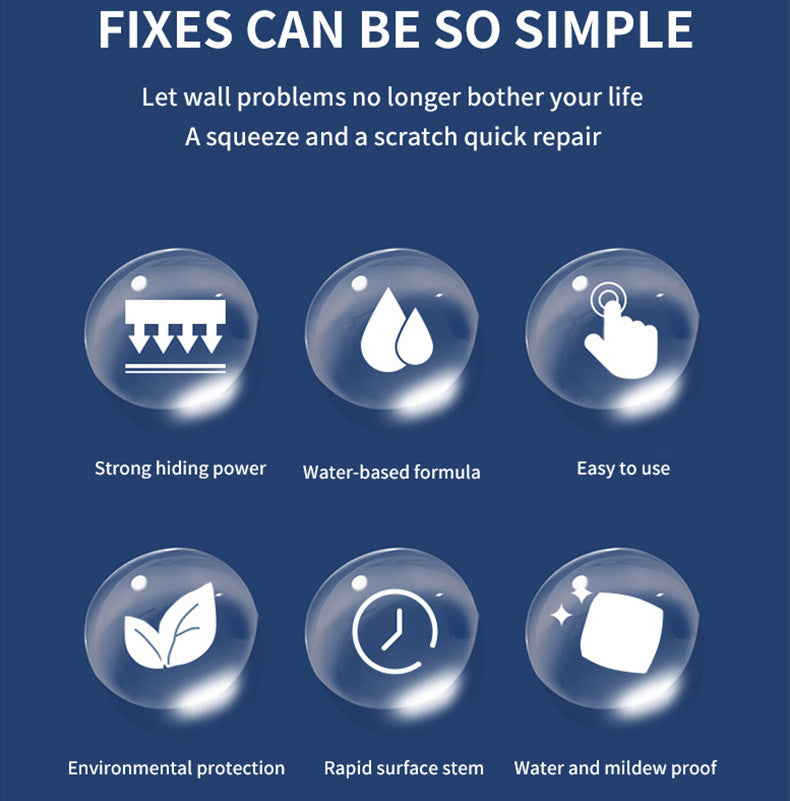 FIXES CAN BE SO SIMPLE

Let wall problems no longer bother your life
A squeeze and a scratch quick repair

Strong hiding power

Water-based formula

Easy to use

Environmental protection

Rapid surface stem

Water and mildew proof