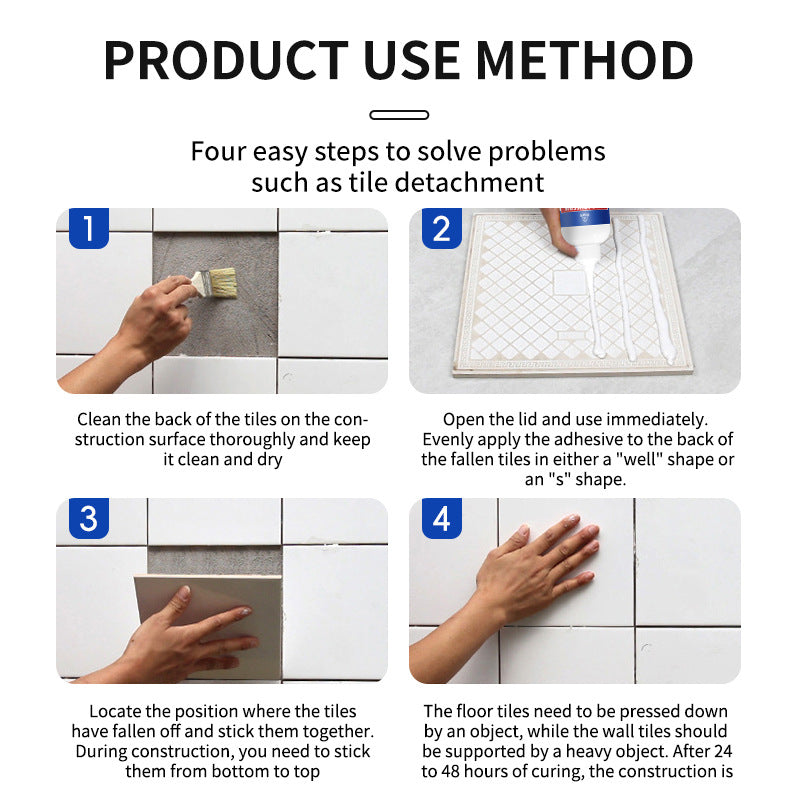 PRODUCT USE METHOD

Four easy steps to solve problems such as tile detachment

1

Clean the back of the tiles on the construction surface thoroughly and keep it clean and dry

2

Open the lid and use immediately. Evenly apply the adhesive to the back of the fallen tiles in either a "well" shape or an "s" shape.

3

Locate the position where the tiles have fallen off and stick them together. During construction, you need to stick them from bottom to top

4

The floor tiles need to be pressed down by an object, while the wall tiles should be supported by a heavy object. After 24 to 48 hours of curing, the construction is