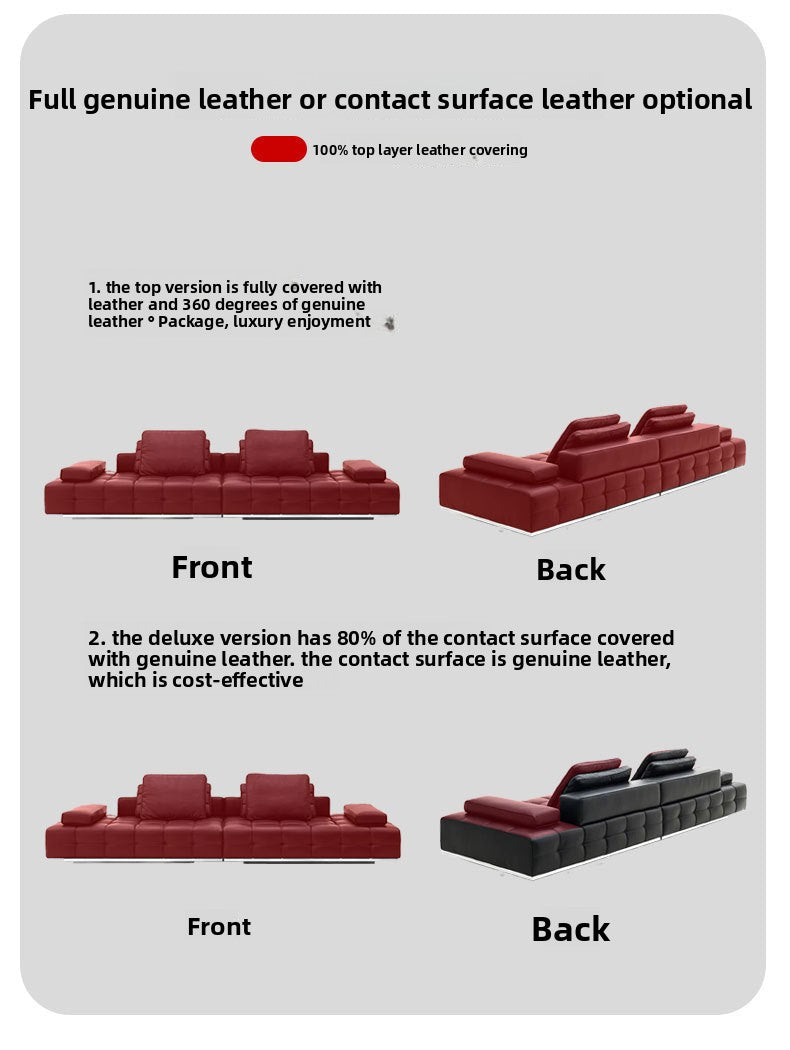 Full genuine leather or contact surface leather optional

100% top layer leather covering

1. the top version is fully covered with leather and 360 degrees of genuine leather ° Package, luxury enjoyment

Front

Back

2. the deluxe version has 80% of the contact surface covered with genuine leather. the contact surface is genuine leather, which is cost-effective

Front

Back