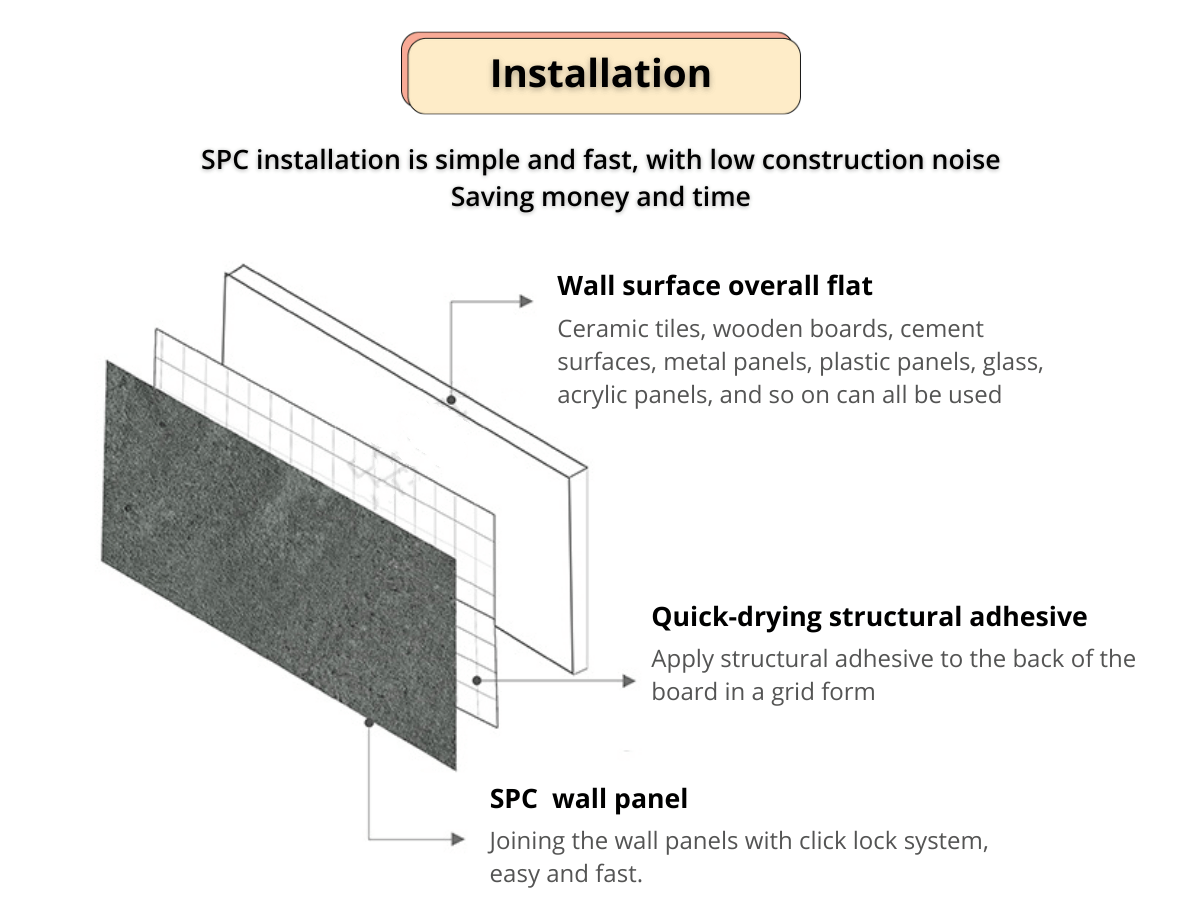 Installation

SPC installation is simple and fast, with low construction noise
Saving money and time

Wall surface overall flat

Ceramic tiles, wooden boards, cement surfaces, metal panels, plastic panels, glass, acrylic panels, and so on can all be used

Quick-drying structural adhesive

Apply structural adhesive to the back of the board in a grid form

SPC wall panel

Joining the wall panels with click lock system, easy and fast.