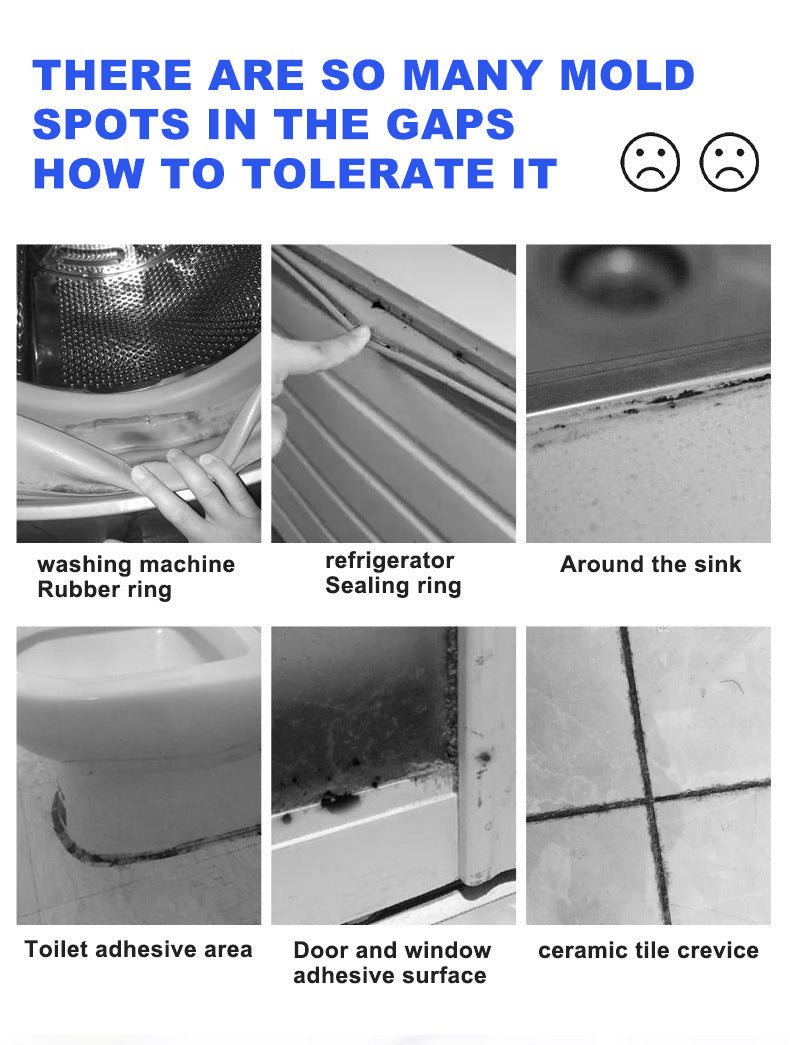 THERE ARE SO MANY MOLD SPOTS IN THE GAPS HOW TO TOLERATE IT

washing machine
Rubber ring

refrigerator
Sealing ring

Around the sink

Toilet adhesive area

Door and window
adhesive surface

ceramic tile crevice