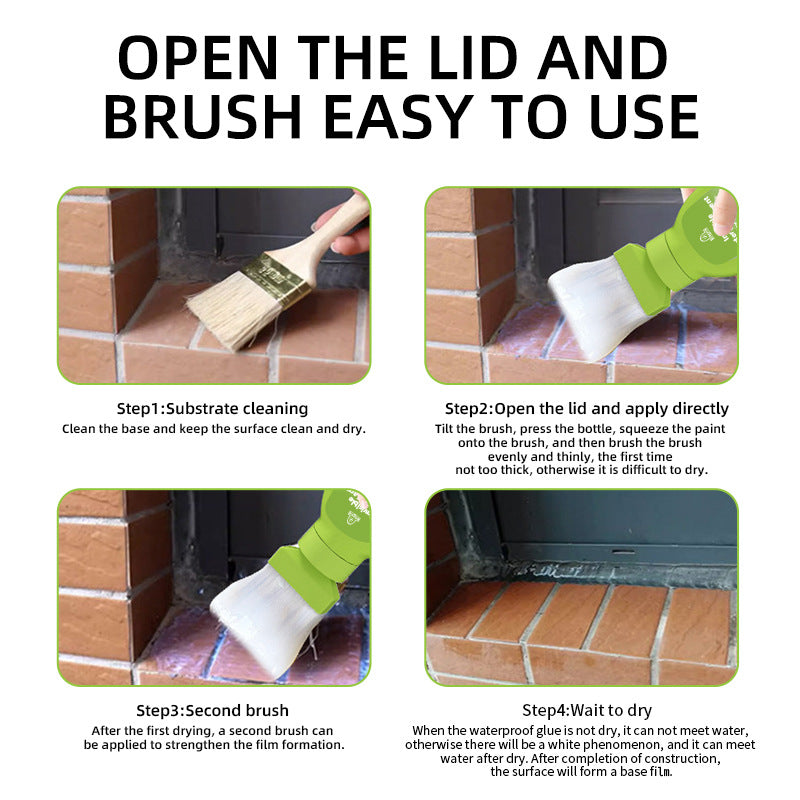 OPEN THE LID AND BRUSH EASY TO USE

Step1:Substrate cleaning
Clean the base and keep the surface clean and dry.

Step2:Open the lid and apply directly
Tilt the brush, press the bottle, squeeze the paint onto the brush, and then brush the brush evenly and thinly, the first time not too thick, otherwise it is difficult to dry.

Step3:Second brush
After the first drying, a second brush can be applied to strengthen the film formation.

Step4:Wait to dry
When the waterproof glue is not dry, it can not meet water, otherwise there will be a white phenomenon, and it can meet water after dry. After completion of construction, the surface will form a base film.