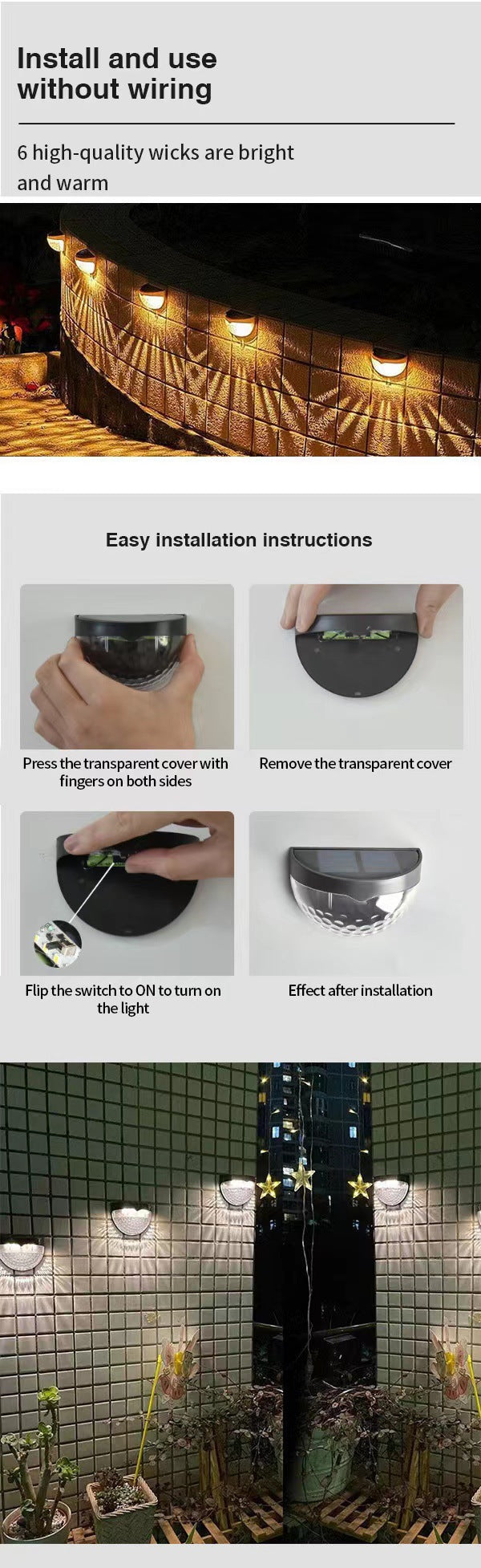 Install and use without wiring

6 high-quality wicks are bright and warm

Easy installation instructions

Press the transparent cover with fingers on both sides

Remove the transparent cover

Flip the switch to ON to turn on the light

Effect after installation