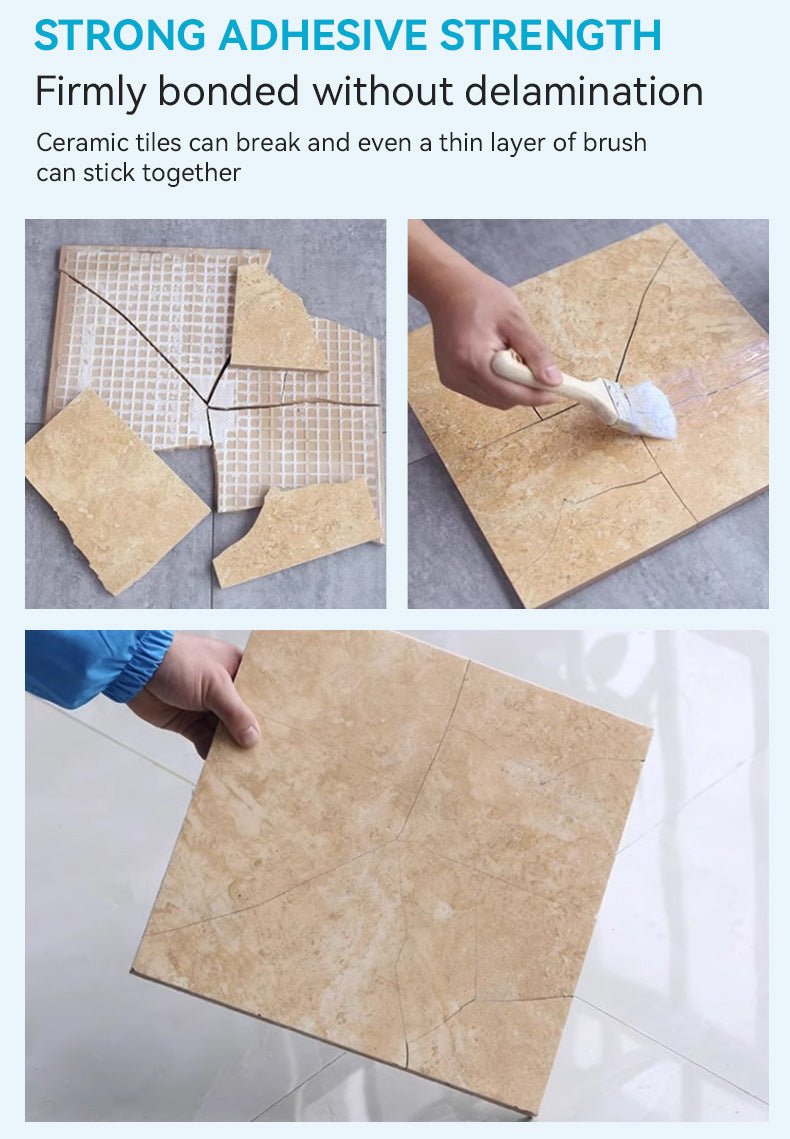 STRONG ADHESIVE STRENGTH

Firmly bonded without delamination

Ceramic tiles can break and even a thin layer of brush can stick together