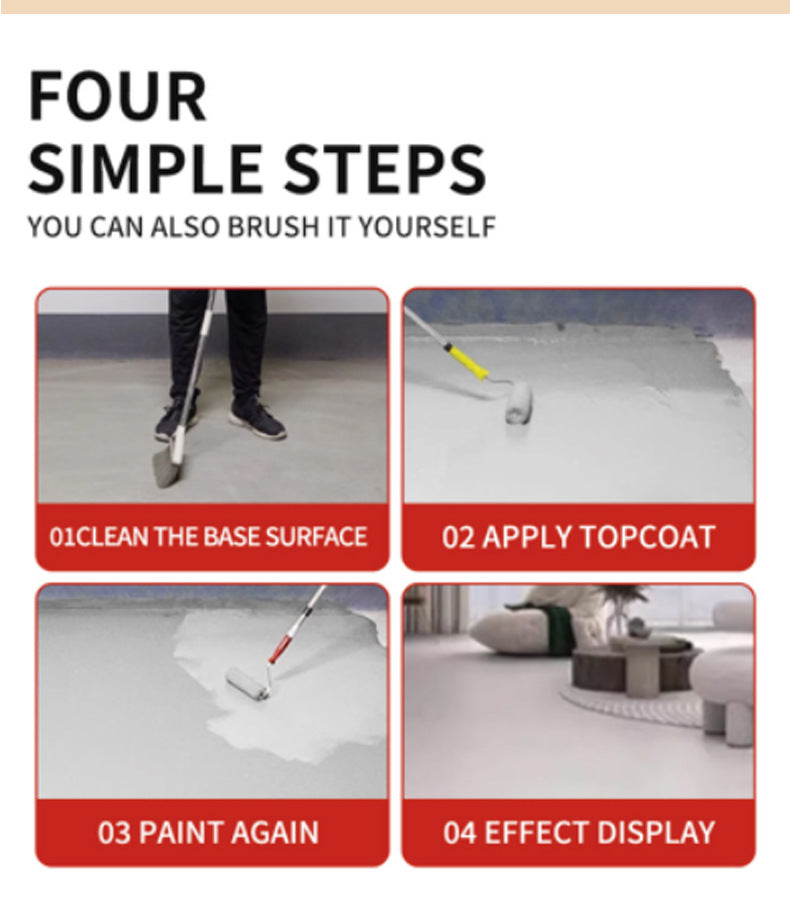 FOUR
SIMPLE STEPS
YOU CAN ALSO BRUSH IT YOURSELF

01CLEAN THE BASE SURFACE

02 APPLY TOPCOAT

03 PAINT AGAIN

04 EFFECT DISPLAY