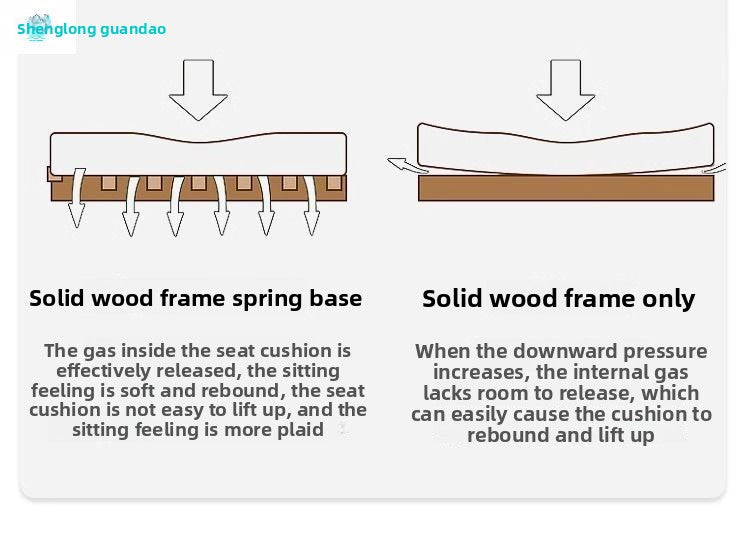 Shenglong guandao

Solid wood frame spring base

The gas inside the seat cushion is effectively released, the sitting feeling is soft and rebound, the seat cushion is not easy to lift up, and the sitting feeling is more plaid

Solid wood frame only

When the downward pressure increases, the internal gas lacks room to release, which can easily cause the cushion to rebound and lift up