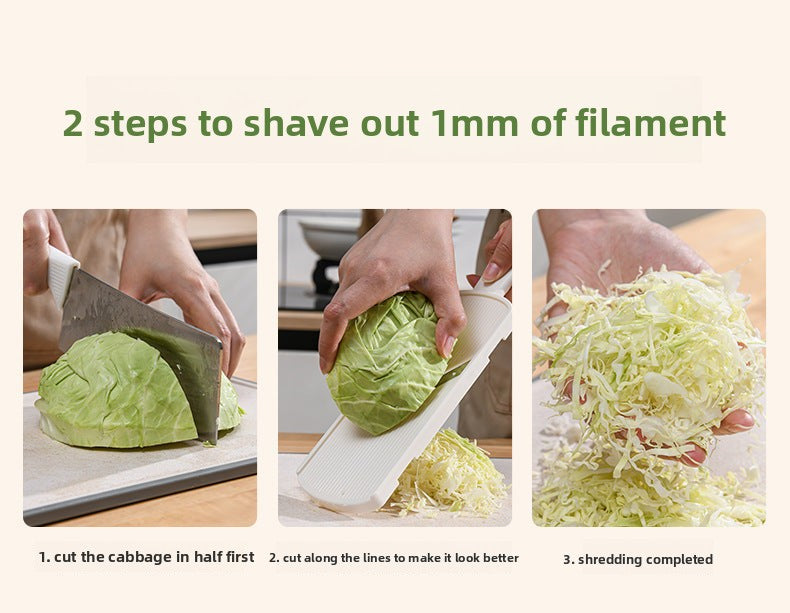 2 steps to shave out 1mm of filament

1. cut the cabbage in half first

2. cut along the lines to make it look better

3. shredding completed