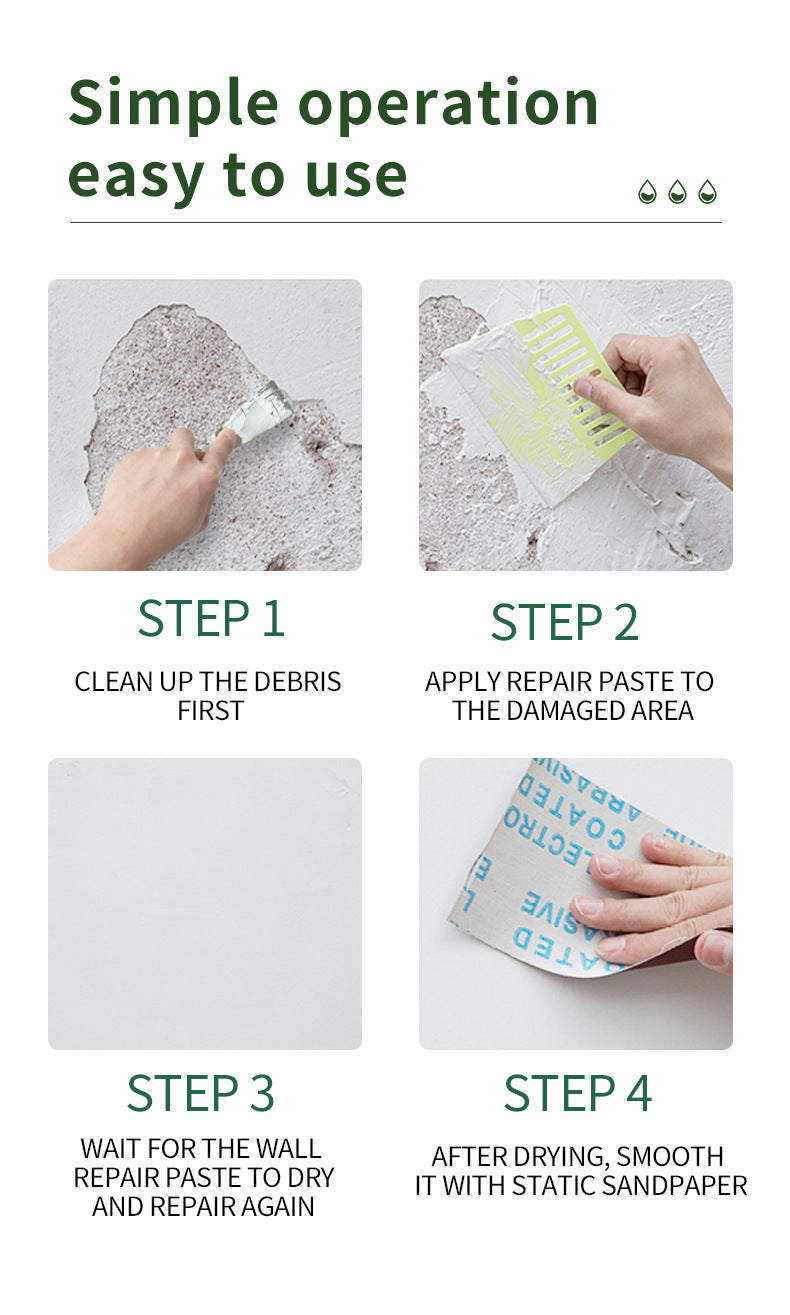 Simple operation easy to use

STEP 1

CLEAN UP THE DEBRIS FIRST

STEP 2

APPLY REPAIR PASTE TO THE DAMAGED AREA

STEP 3

WAIT FOR THE WALL REPAIR PASTE TO DRY AND REPAIR AGAIN

STEP 4

AFTER DRYING, SMOOTH IT WITH STATIC SANDPAPER