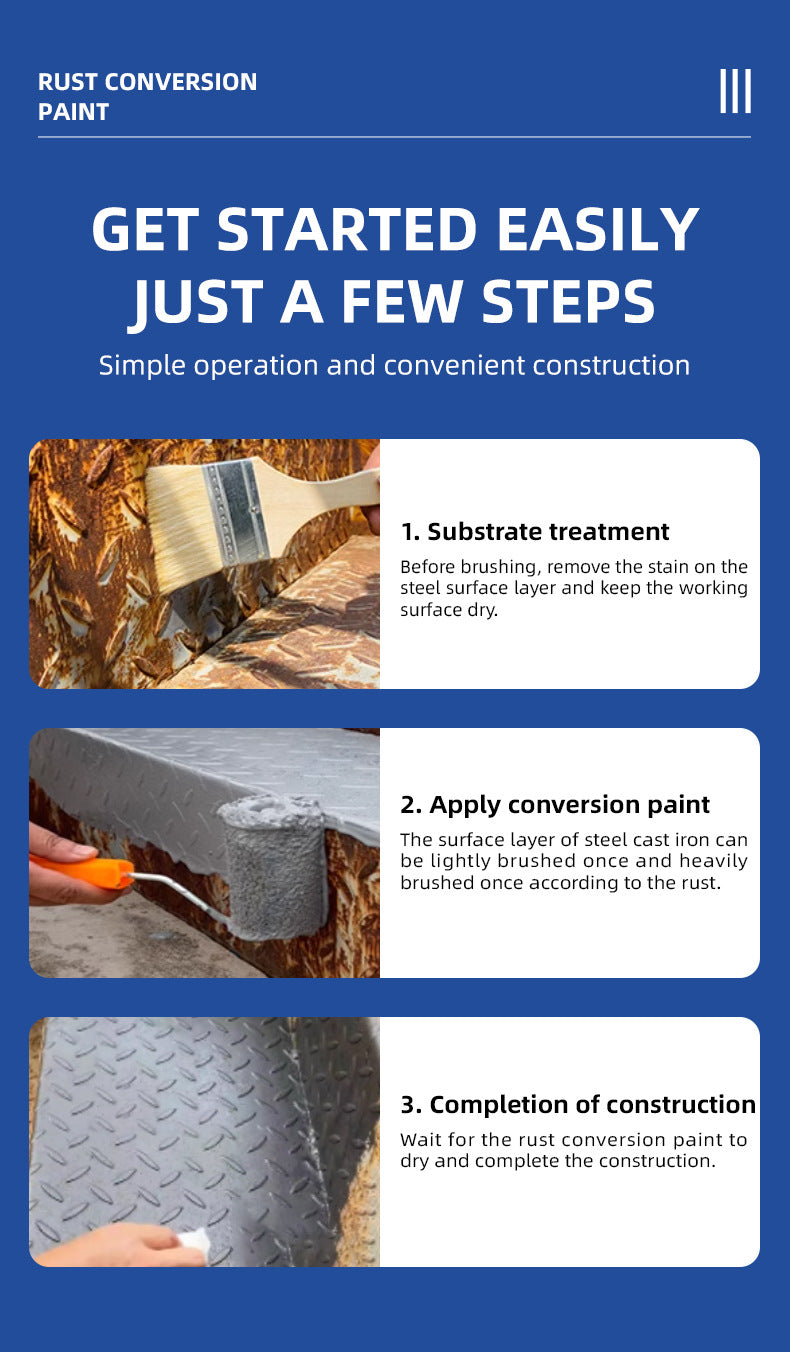 RUST CONVERSION PAINT

GET STARTED EASILY JUST A FEW STEPS

Simple operation and convenient construction

1. Substrate treatment

Before brushing, remove the stain on the steel surface layer and keep the working surface dry.

2. Apply conversion paint

The surface layer of steel cast iron can be lightly brushed once and heavily brushed once according to the rust.

3. Completion of construction

Wait for the rust conversion paint to dry and complete the construction.