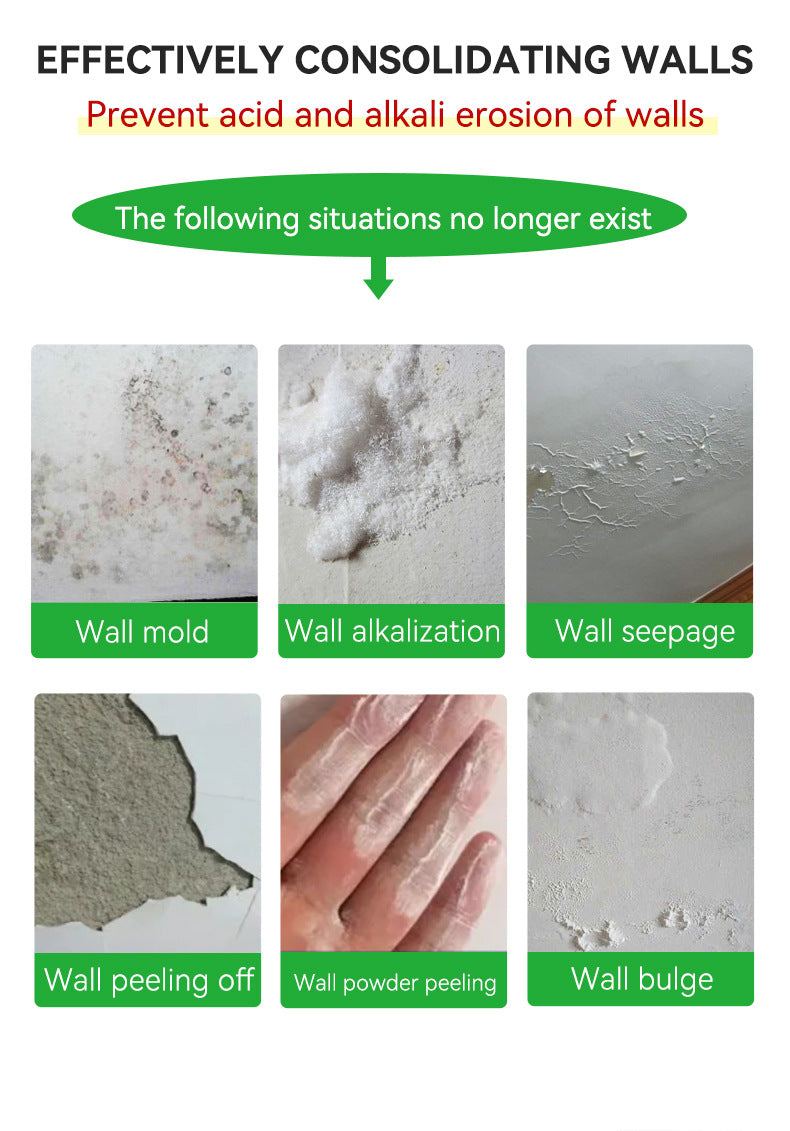 EFFECTIVELY CONSOLIDATING WALLS

Prevent acid and alkali erosion of walls

The following situations no longer exist

Wall mold

Wall alkalization

Wall seepage

Wall peeling off

Wall powder peeling

Wall bulge