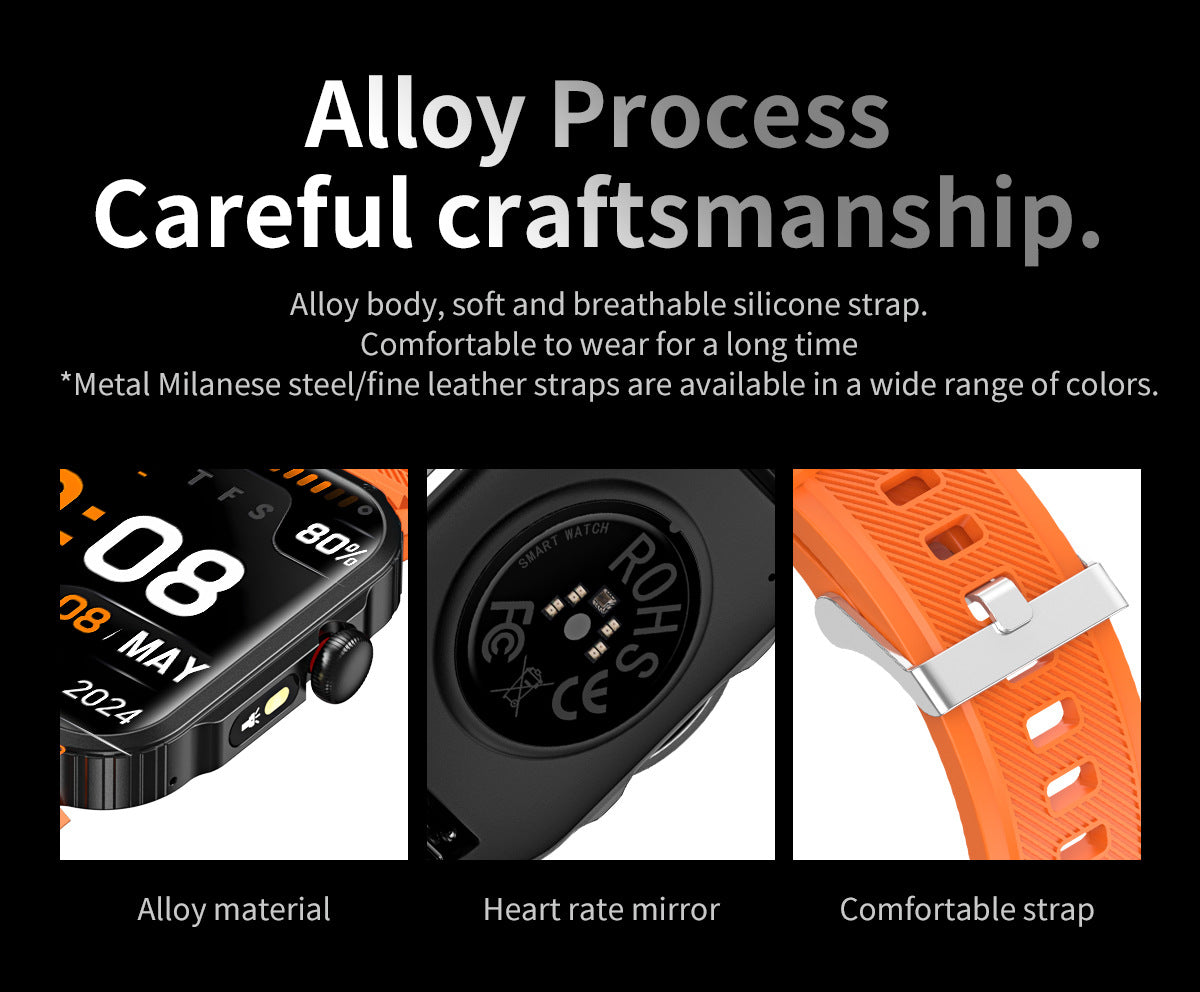 Alloy Process
Careful craftsmanship.

Alloy body, soft and breathable silicone strap.
Comfortable to wear for a long time
*Metal Milanese steel/fine leather straps are available in a wide range of colors.

T F S
80%
08
08 / MAY
2024

SMART WATCH
ROHS
FC
CE

Alloy material

Heart rate mirror

Comfortable strap