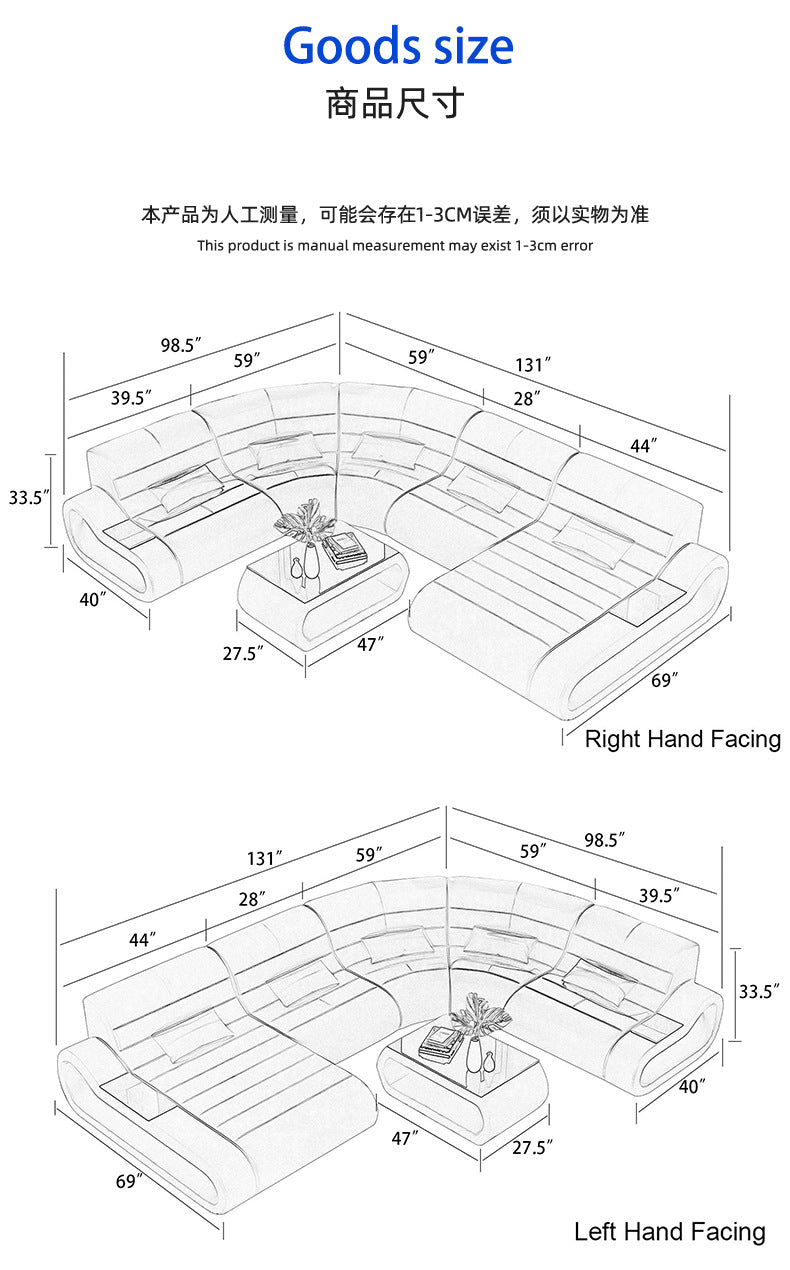 Goods size
商品尺寸

本产品为人工测量，可能会存在1-3CM误差，须以实物为准
This product is manual measurement may exist 1-3cm error

98.5″
59″
39.5″
59″
131″
28″
44″
33.5″
40″
27.5″
47″
69″
Right Hand Facing

131″
59″
28″
44″
59″
98.5″
39.5″
33.5″
40″
47″
27.5″
69″
Left Hand Facing