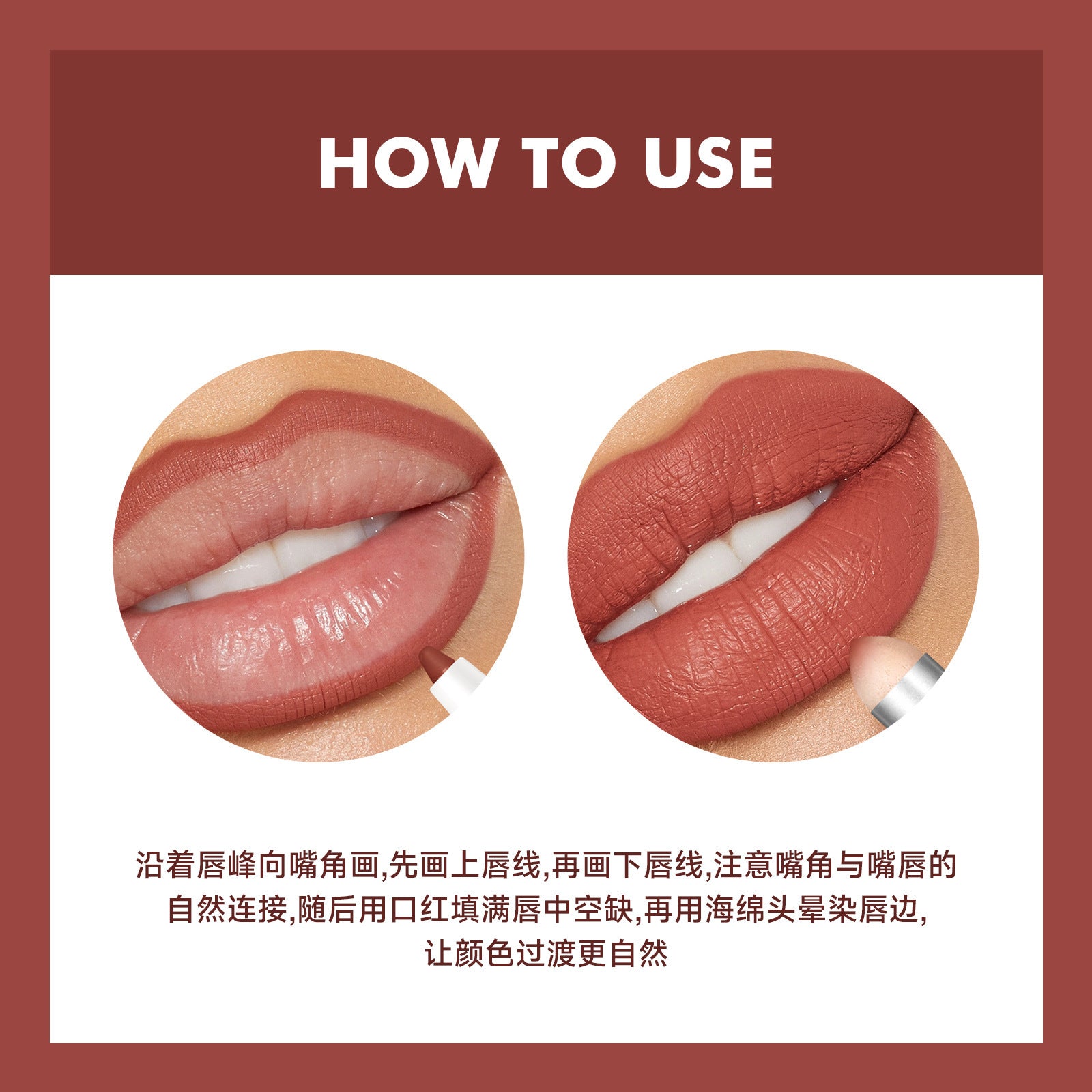 HOW TO USE

沿着唇峰向嘴角画,先画上唇线,再画下唇线,注意嘴角与嘴唇的自然连接,随后用口红填满唇中空缺,再用海绵头晕染唇边,让颜色过渡更自然