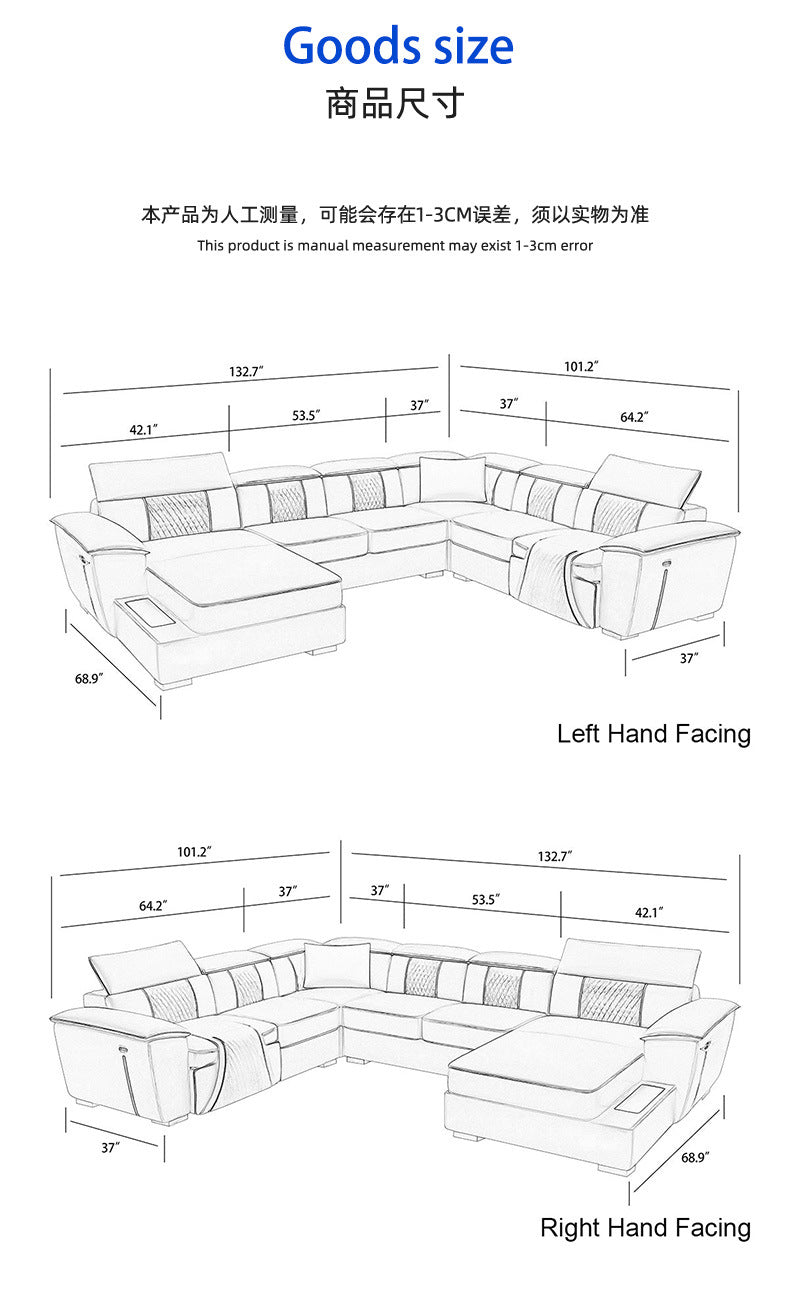 Goods size
商品尺寸

本产品为人工测量，可能会存在1-3CM误差，须以实物为准
This product is manual measurement may exist 1-3cm error

132.7″
101.2″
42.1″
53.5″
37″
37″
64.2″
68.9″
37″

Left Hand Facing

101.2″
132.7″
64.2″
37″
37″
53.5″
42.1″
37″
68.9″

Right Hand Facing