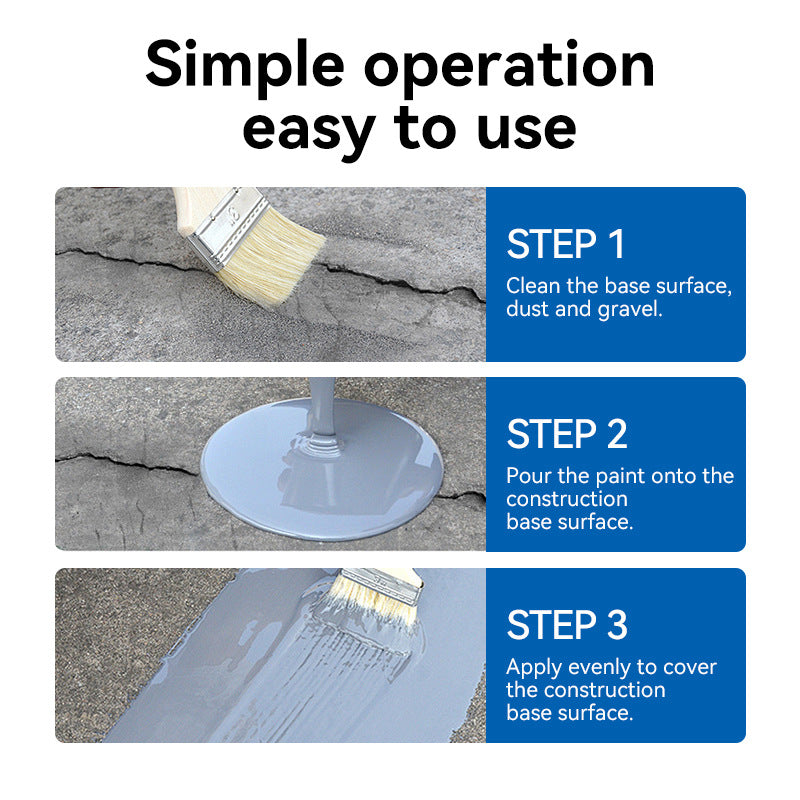 Simple operation easy to use

STEP 1

Clean the base surface, dust and gravel.

STEP 2

Pour the paint onto the construction base surface.

STEP 3

Apply evenly to cover the construction base surface.