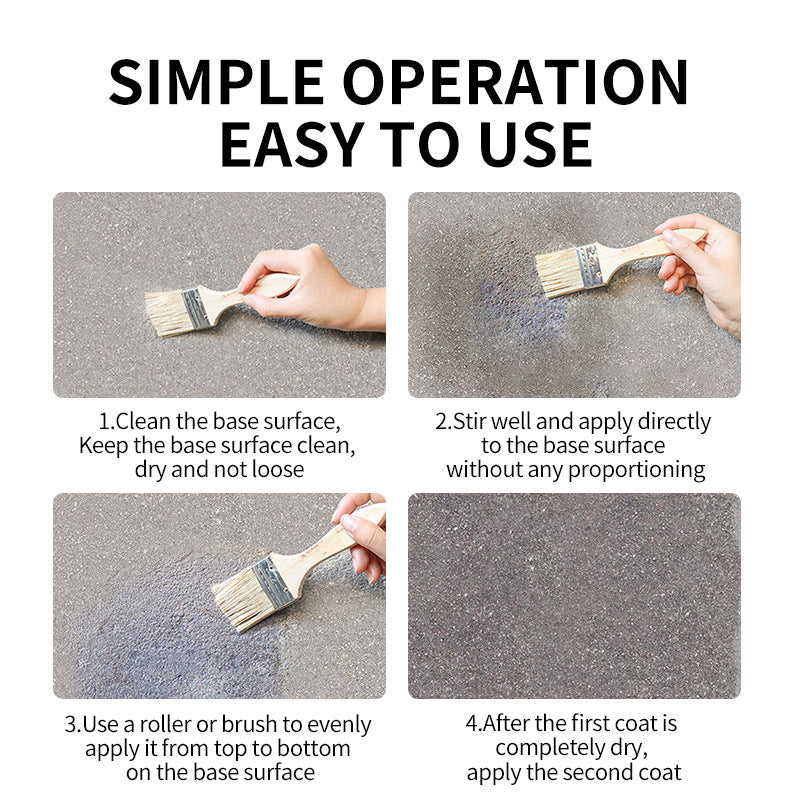 SIMPLE OPERATION
EASY TO USE

1.Clean the base surface,
Keep the base surface clean,
dry and not loose

2.Stir well and apply directly
to the base surface
without any proportioning

3.Use a roller or brush to evenly
apply it from top to bottom
on the base surface

4.After the first coat is
completely dry,
apply the second coat